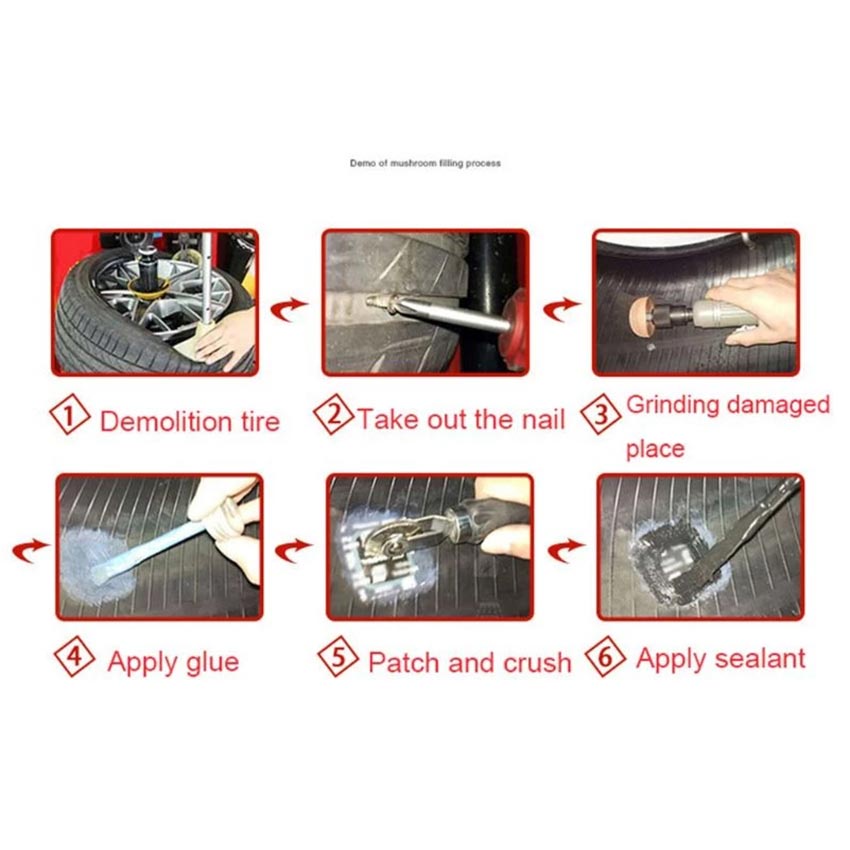 Demo of mushroom filling process

1 Demolition tire

2 Take out the nail

3 Grinding damaged place

4 Apply glue

5 Patch and crush

6 Apply sealant