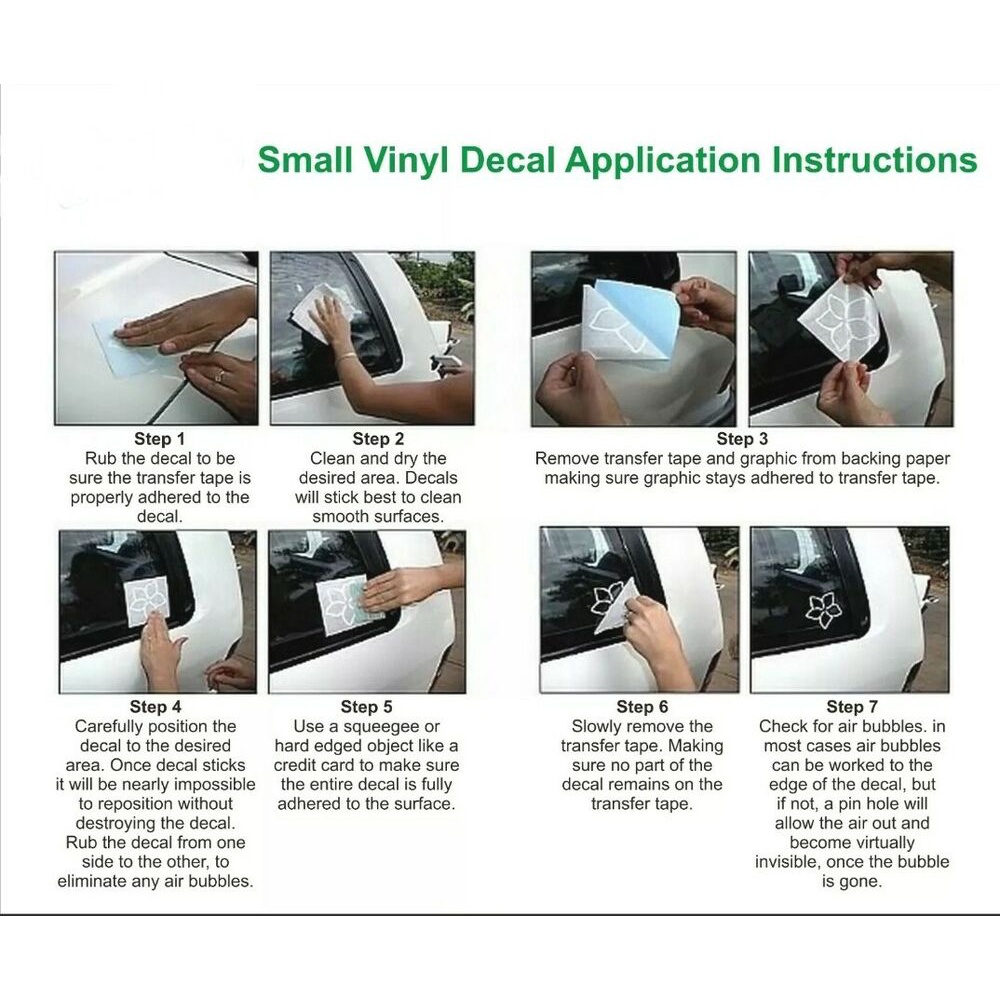 Small Vinyl Decal Application Instructions

Step 1
Rub the decal to be sure the transfer tape is properly adhered to the decal.

Step 2
Clean and dry the desired area. Decals will stick best to clean smooth surfaces.

Step 3
Remove transfer tape and graphic from backing paper making sure graphic stays adhered to transfer tape.

Step 4
Carefully position the decal to the desired area. Once decal sticks it will be nearly impossible to reposition without destroying the decal. Rub the decal from one side to the other, to eliminate any air bubbles.

Step 5
Use a squeegee or hard edged object like a credit card to make sure the entire decal is fully adhered to the surface.

Step 6
Slowly remove the transfer tape. Making sure no part of the decal remains on the transfer tape.

Step 7
Check for air bubbles. in most cases air bubbles can be worked to the edge of the decal, but if not, a pin hole will allow the air out and become virtually invisible, once the bubble is gone.