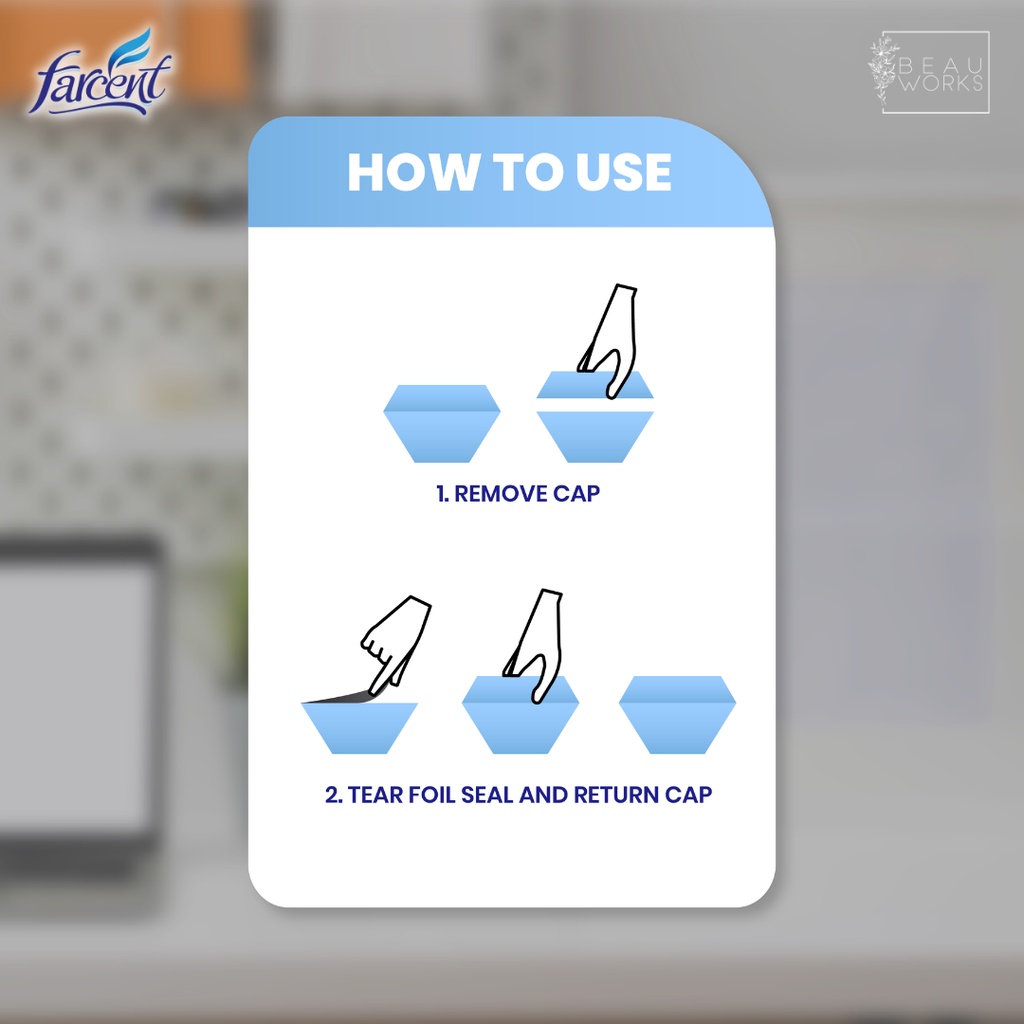 farcent

BEAU WORKS

HOW TO USE

1. REMOVE CAP

2. TEAR FOIL SEAL AND RETURN CAP