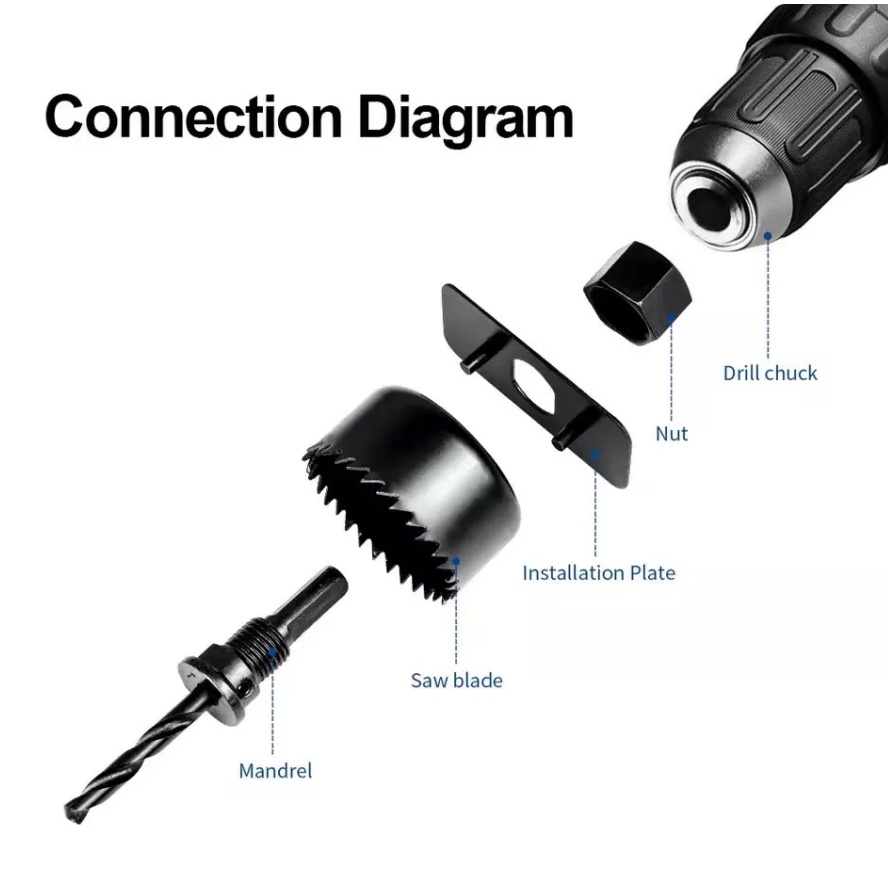 Connection Diagram

Drill chuck

Nut

Installation Plate

Saw blade

Mandrel