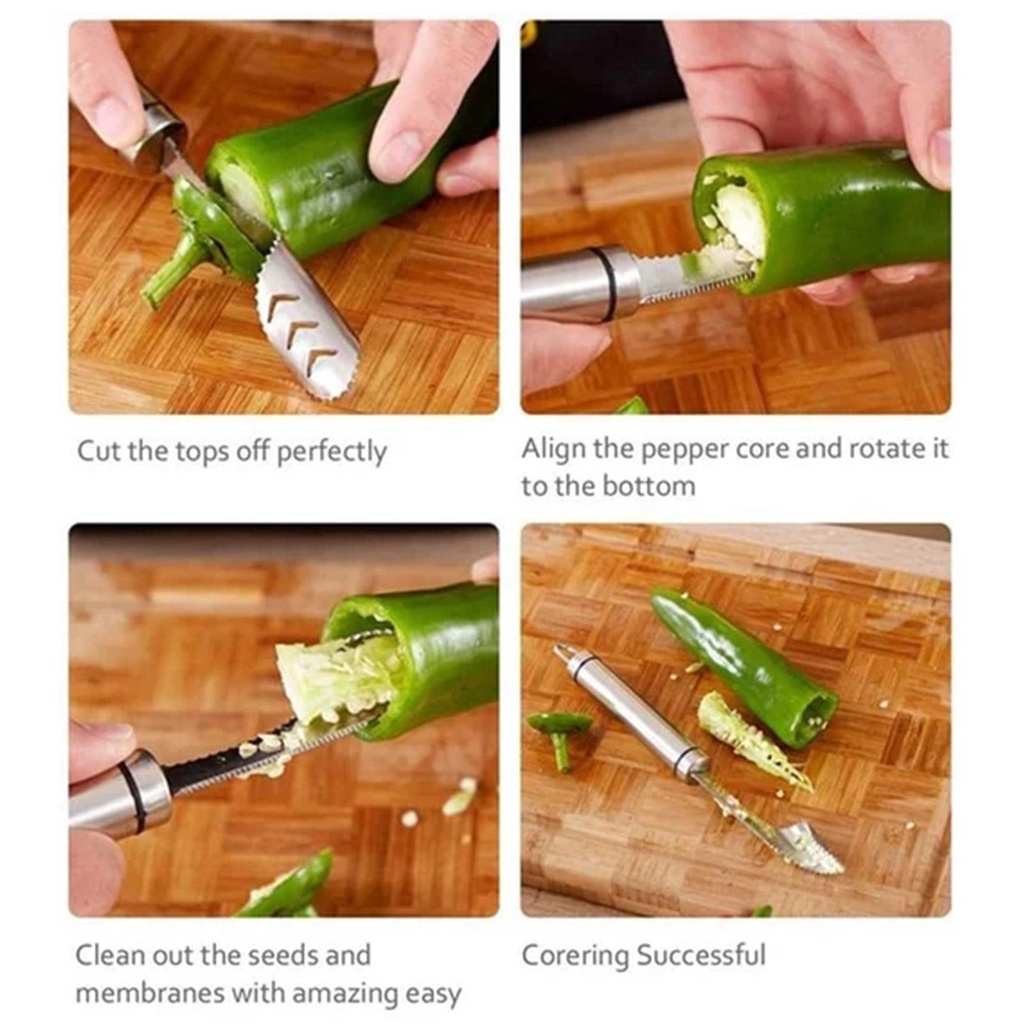 Cut the tops off perfectly

Align the pepper core and rotate it to the bottom

Clean out the seeds and membranes with amazing easy

Corering Successful