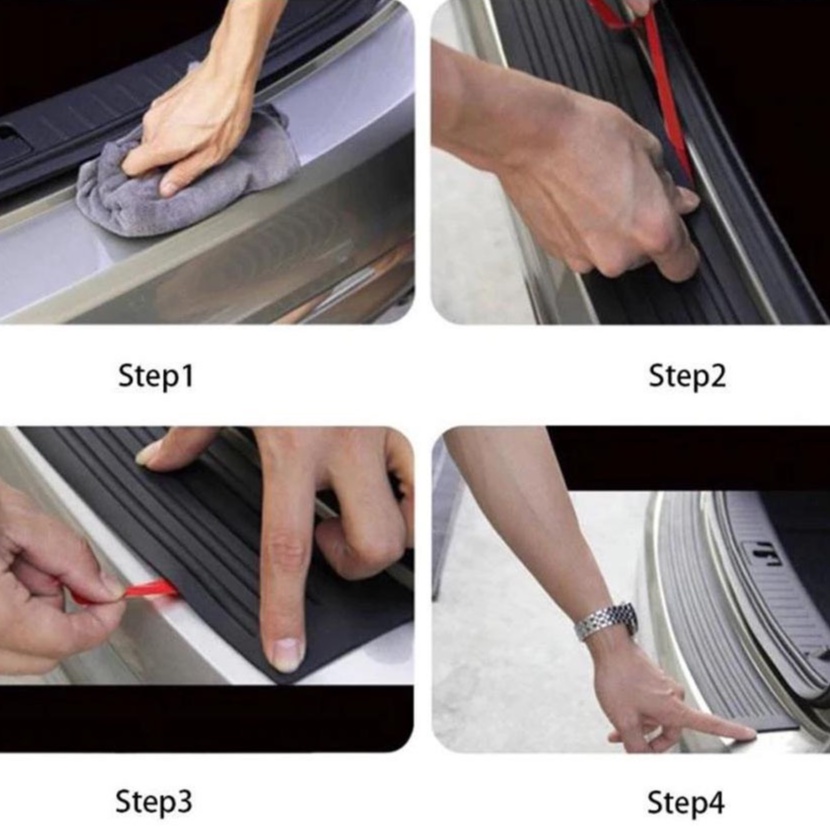 Step1

Step2

Step3

Step4