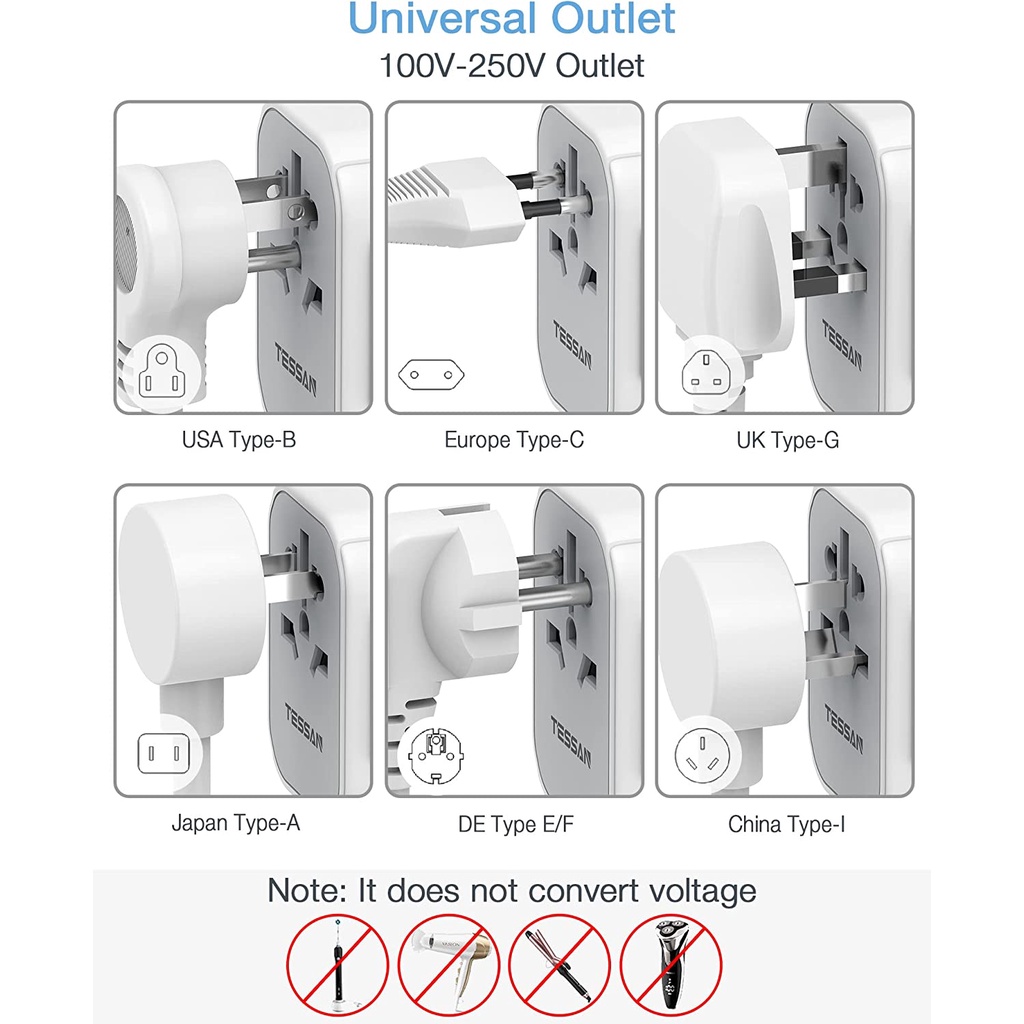 Universal Outlet
100V-250V Outlet

TESSAN
USA Type-B

TESSAN
Europe Type-C

TESSAN
UK Type-G

TESSAN
Japan Type-A

TESSAN
DE Type E/F

TESSAN
China Type-I

Note: It does not convert voltage