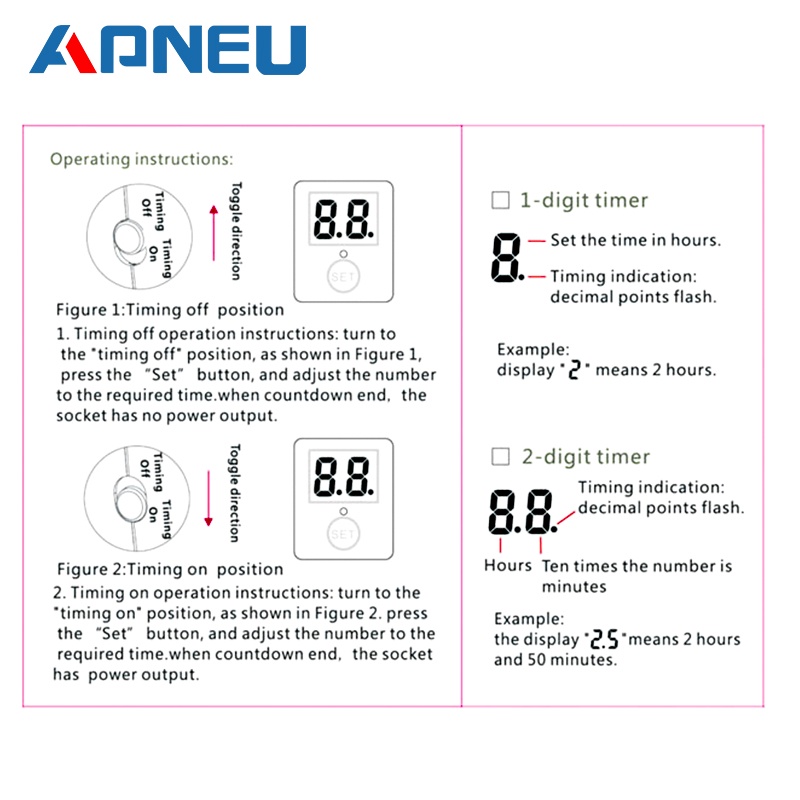 APNEU

Operating instructions:

Timing Off
Timing On
Toggle direction

8.8.
SET

Figure 1:Timing off position

1. Timing off operation instructions: turn to the "timing off" position, as shown in Figure 1, press the "Set" button, and adjust the number to the required time.when countdown end, the socket has no power output.

Timing Off
Timing On
Toggle direction

8.8.
SET

Figure 2:Timing on position

2. Timing on operation instructions: turn to the "timing on" position, as shown in Figure 2. press the "Set" button, and adjust the number to the required time.when countdown end, the socket has power output.

☐ 1-digit timer

8.
Set the time in hours.
Timing indication: decimal points flash.

Example:
display "2" means 2 hours.

☐ 2-digit timer

8.8.
Timing indication: decimal points flash.
Hours
Ten times the number is minutes

Example:
the display "2.5" means 2 hours and 50 minutes.