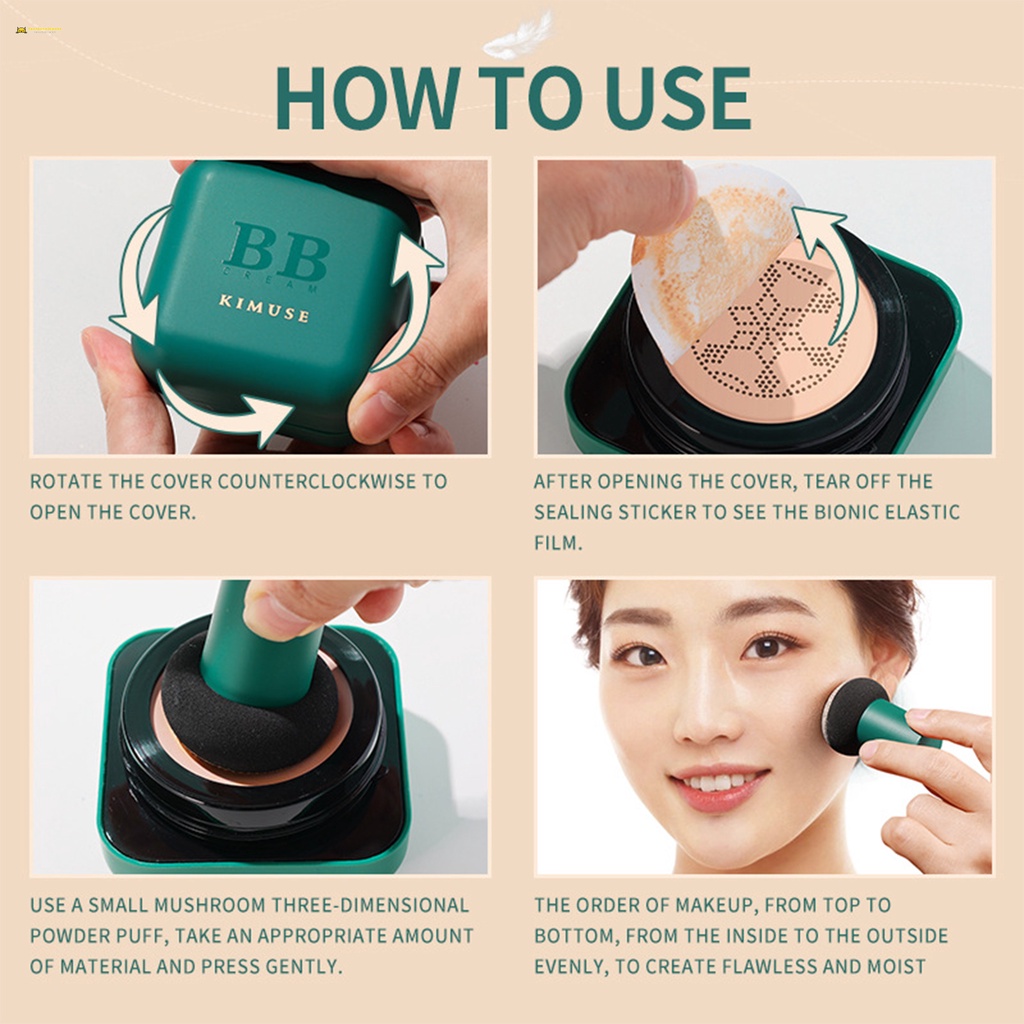 HOW TO USE

BB
CREAM
KIMUSE

ROTATE THE COVER COUNTERCLOCKWISE TO OPEN THE COVER.

AFTER OPENING THE COVER, TEAR OFF THE SEALING STICKER TO SEE THE BIONIC ELASTIC FILM.

USE A SMALL MUSHROOM THREE-DIMENSIONAL POWDER PUFF, TAKE AN APPROPRIATE AMOUNT OF MATERIAL AND PRESS GENTLY.

THE ORDER OF MAKEUP, FROM TOP TO BOTTOM, FROM THE INSIDE TO THE OUTSIDE EVENLY, TO CREATE FLAWLESS AND MOIST