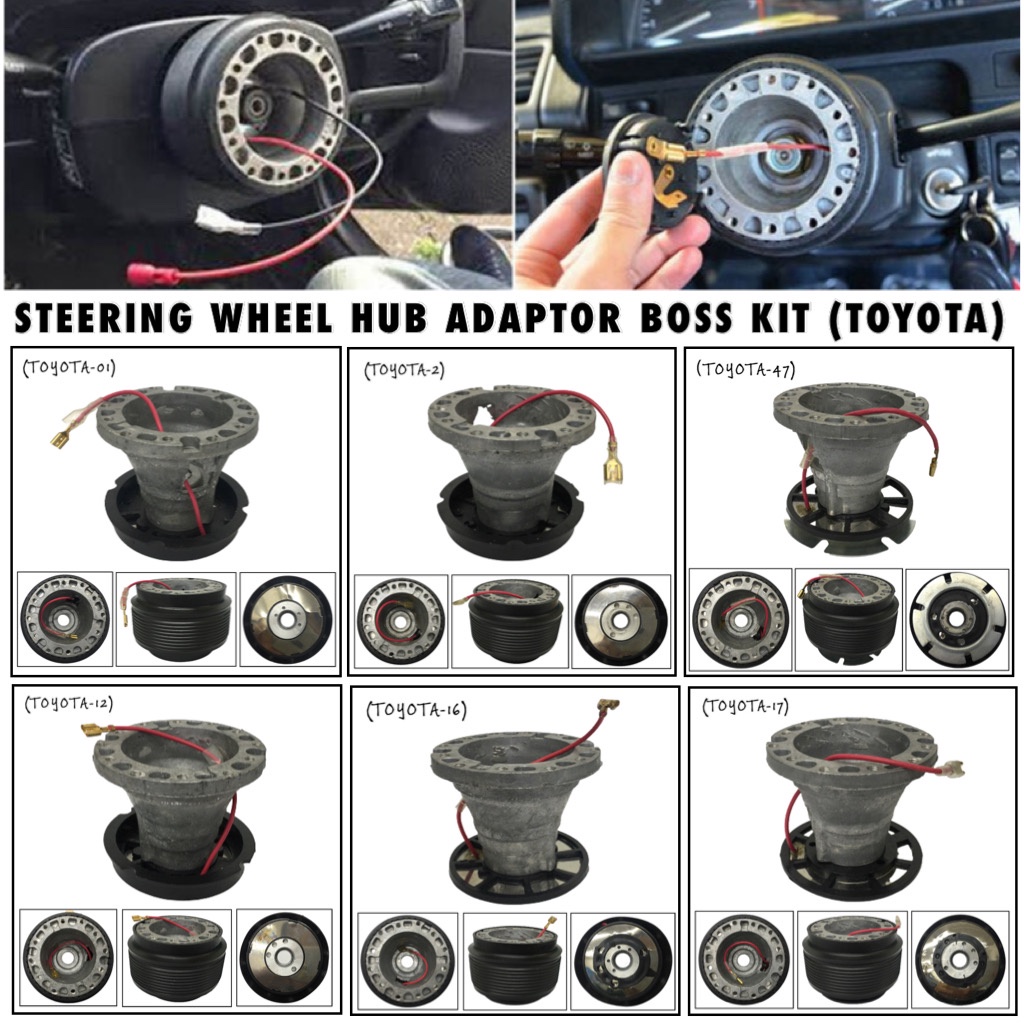 STEERING WHEEL HUB ADAPTOR BOSS KIT (TOYOTA)

(TOYOTA-01)

(TOYOTA-2)

(TOYOTA-47)

(TOYOTA-12)

(TOYOTA-16)

(TOYOTA-17)