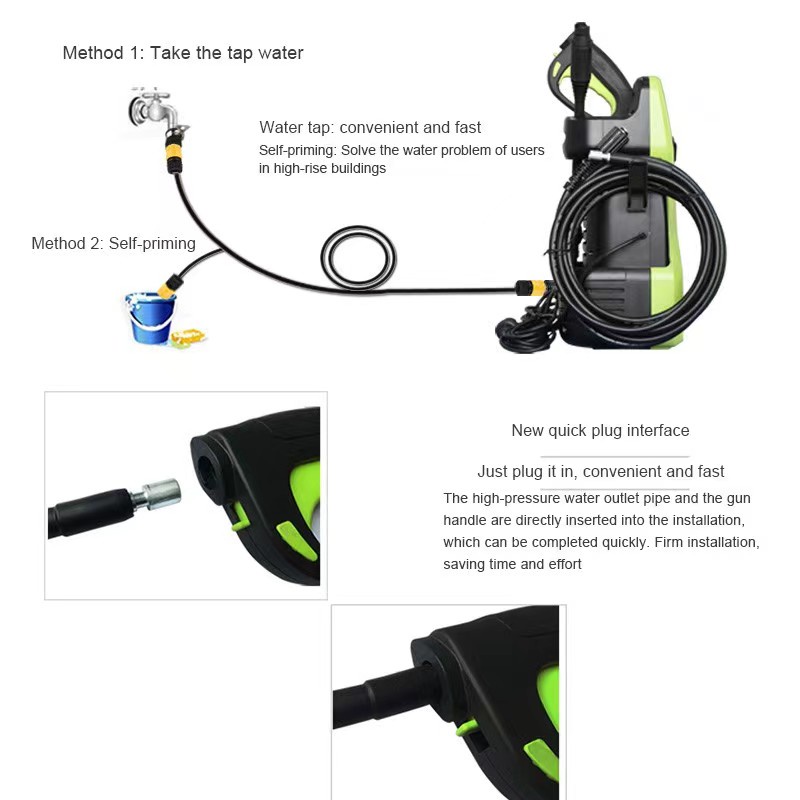 Method 1: Take the tap water

Water tap: convenient and fast

Self-priming: Solve the water problem of users in high-rise buildings

Method 2: Self-priming

New quick plug interface

Just plug it in, convenient and fast

The high-pressure water outlet pipe and the gun handle are directly inserted into the installation, which can be completed quickly. Firm installation, saving time and effort