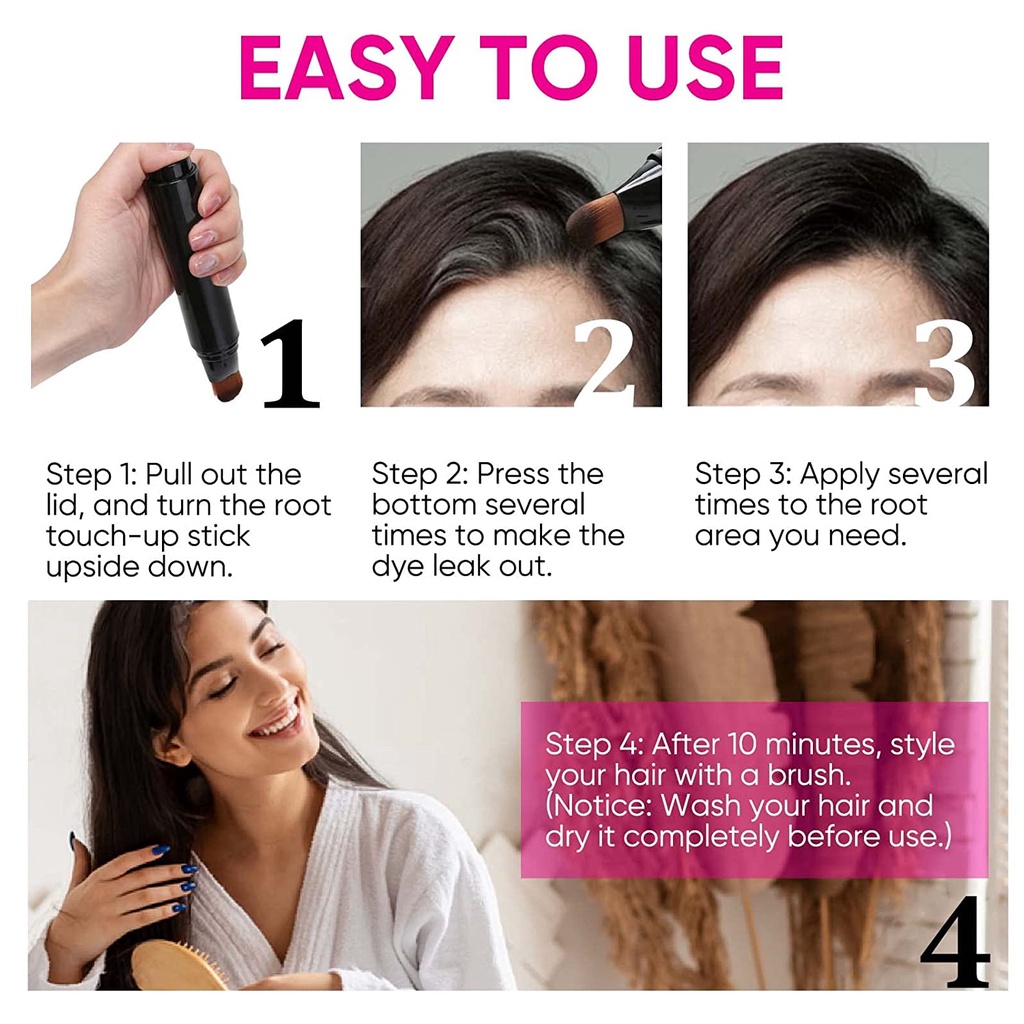 EASY TO USE

1

2

3

Step 1: Pull out the lid, and turn the root touch-up stick upside down.

Step 2: Press the bottom several times to make the dye leak out.

Step 3: Apply several times to the root area you need.

Step 4: After 10 minutes, style your hair with a brush. (Notice: Wash your hair and dry it completely before use.)

4