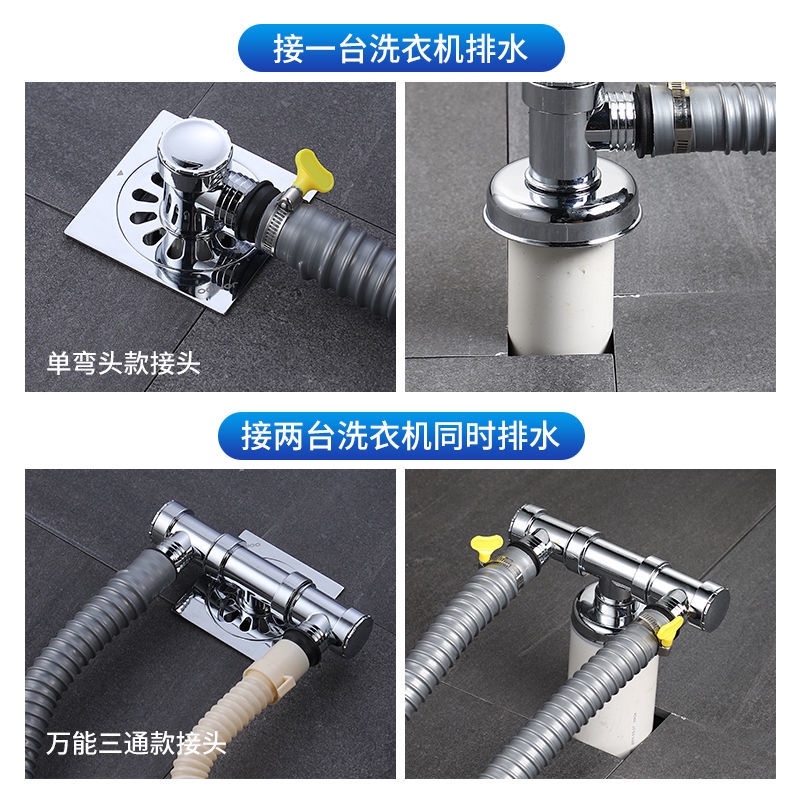 接一台洗衣机排水

单弯头款接头

接两台洗衣机同时排水

万能三通款接头