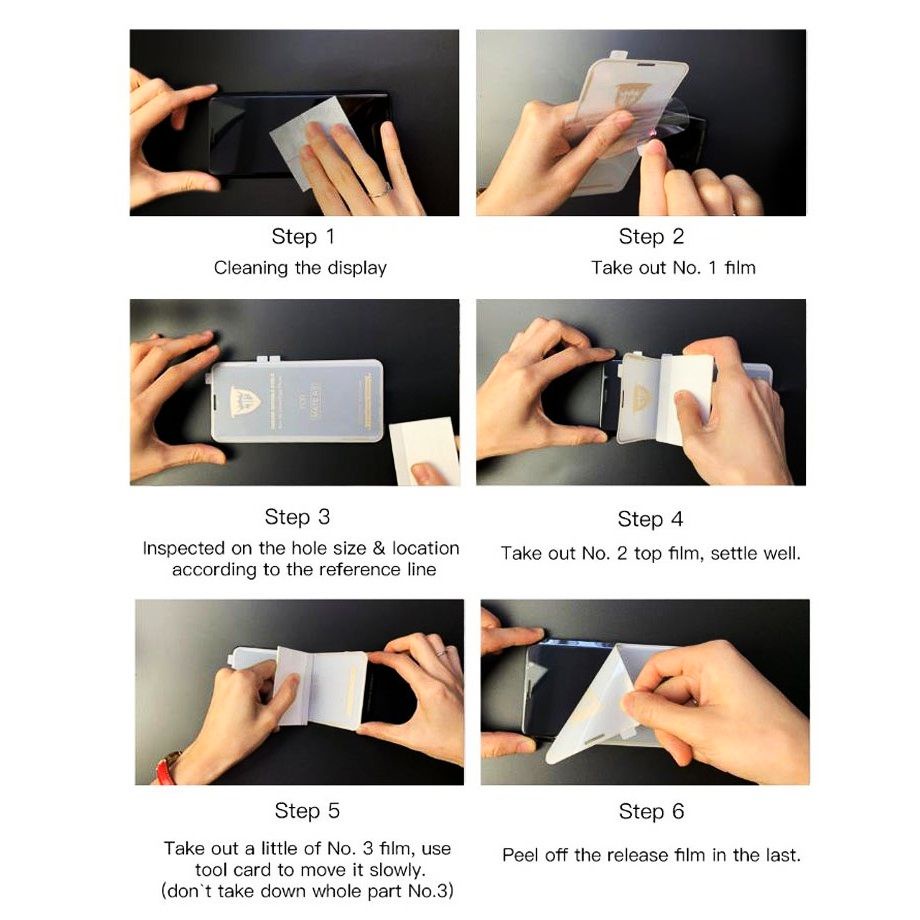 Step 1

Cleaning the display

Step 2

Take out No. 1 film

Step 3

Inspected on the hole size & location according to the reference line

Step 4

Take out No. 2 top film, settle well.

Step 5

Take out a little of No. 3 film, use tool card to move it slowly. (don`t take down whole part No.3)

Step 6

Peel off the release film in the last.