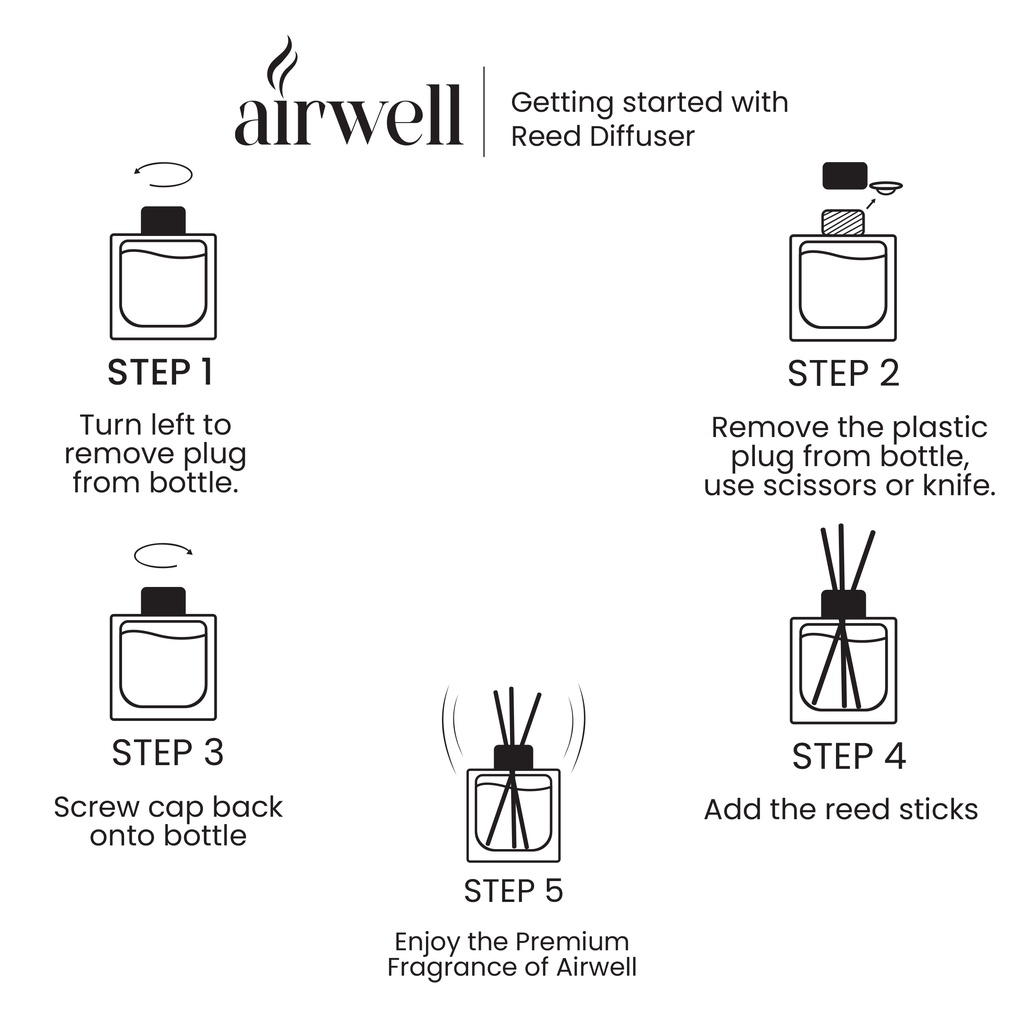 airwell

Getting started with Reed Diffuser

STEP 1

Turn left to remove plug from bottle.

STEP 2

Remove the plastic plug from bottle, use scissors or knife.

STEP 3

Screw cap back onto bottle

STEP 4

Add the reed sticks

STEP 5

Enjoy the Premium Fragrance of Airwell