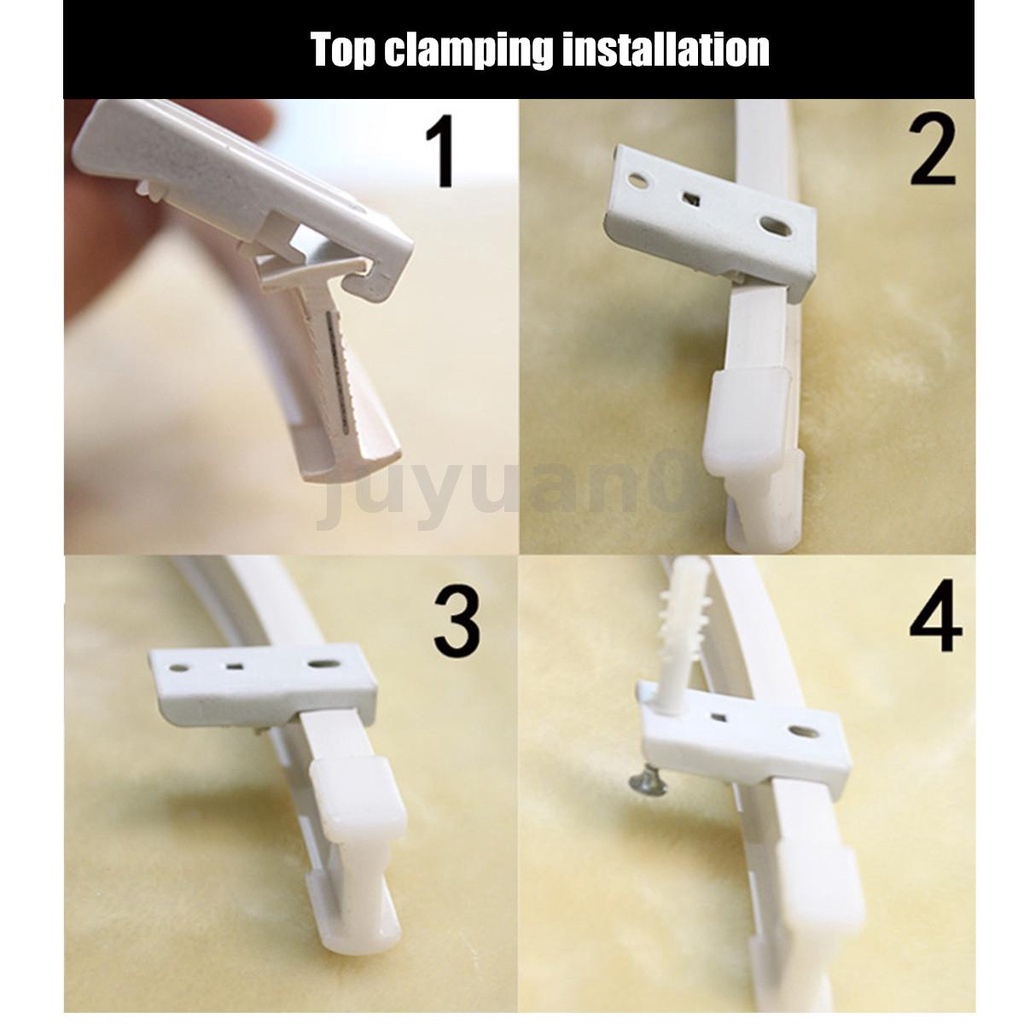 Top clamping installation

1

2

juyuan0

3

4