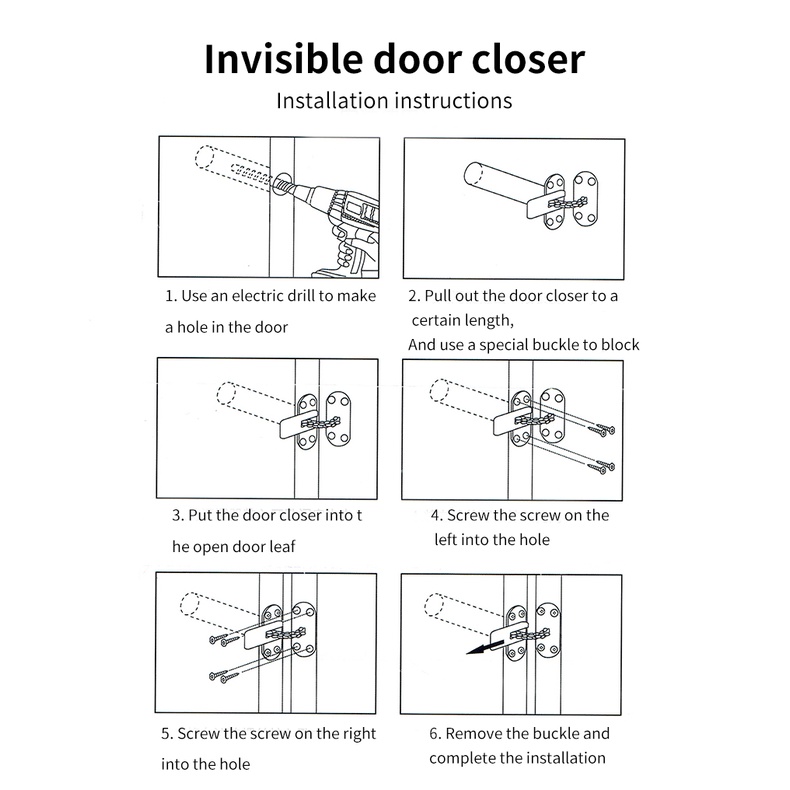 Invisible door closer

Installation instructions

1. Use an electric drill to make a hole in the door

2. Pull out the door closer to a certain length,
And use a special buckle to block

3. Put the door closer into t he open door leaf

4. Screw the screw on the left into the hole

5. Screw the screw on the right into the hole

6. Remove the buckle and complete the installation