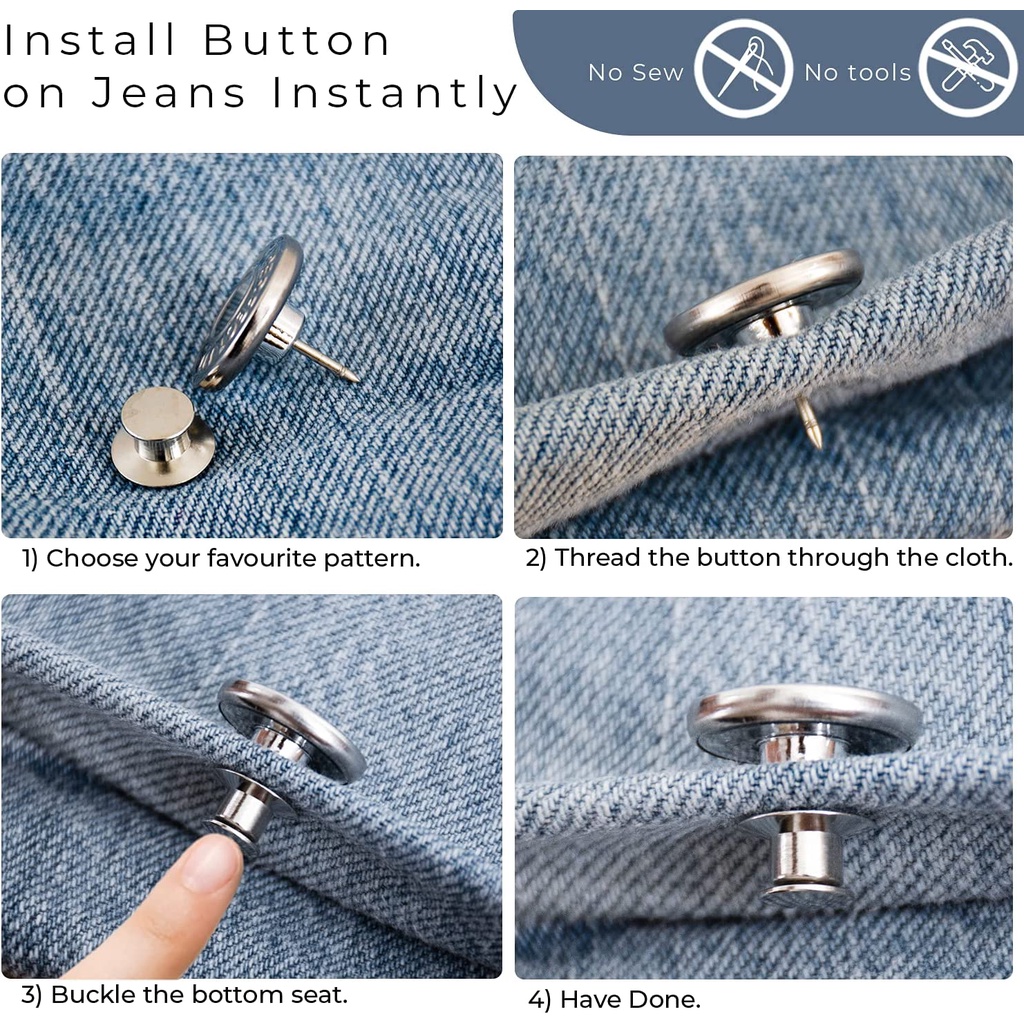 Install Button on Jeans Instantly

No Sew No tools

1) Choose your favourite pattern.

2) Thread the button through the cloth.

3) Buckle the bottom seat.

4) Have Done.