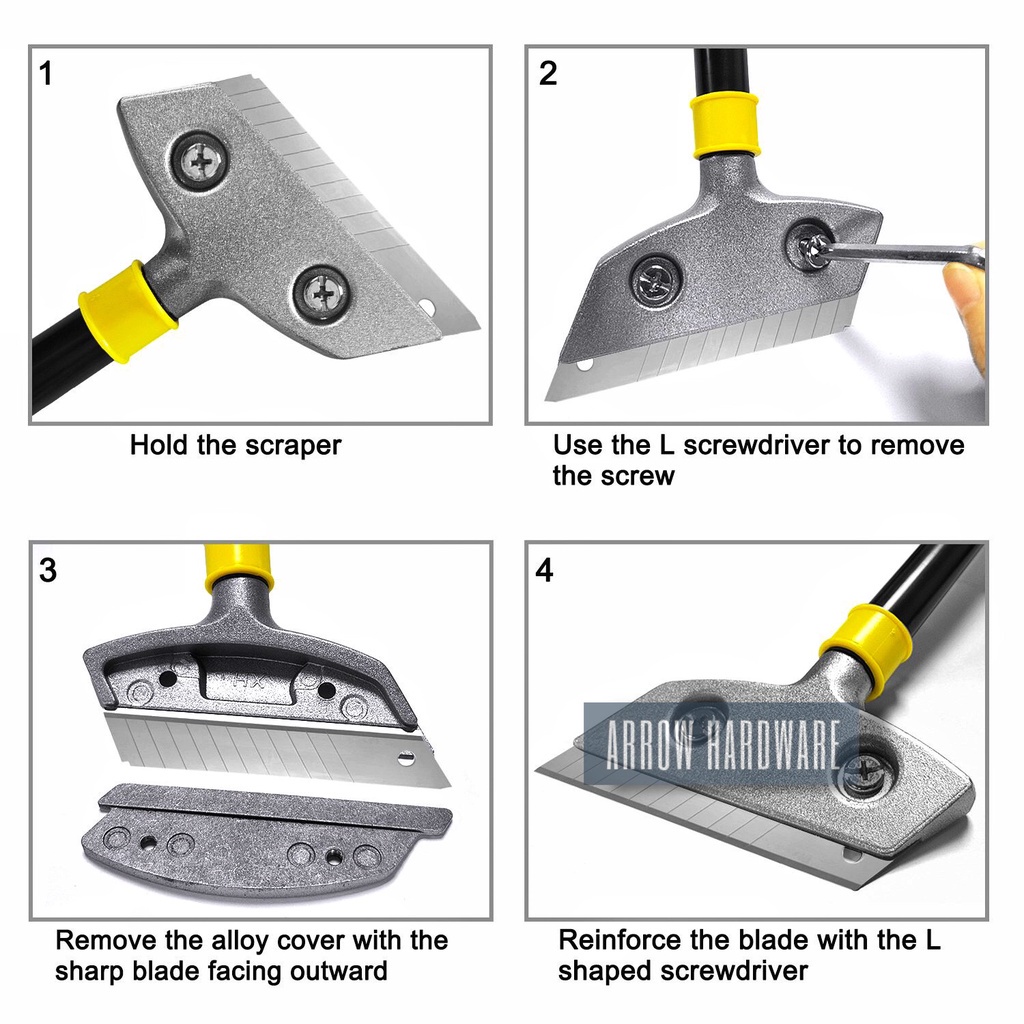 1

Hold the scraper

2

Use the L screwdriver to remove the screw

3

HX

Remove the alloy cover with the sharp blade facing outward

4

ARROW HARDWARE

Reinforce the blade with the L shaped screwdriver