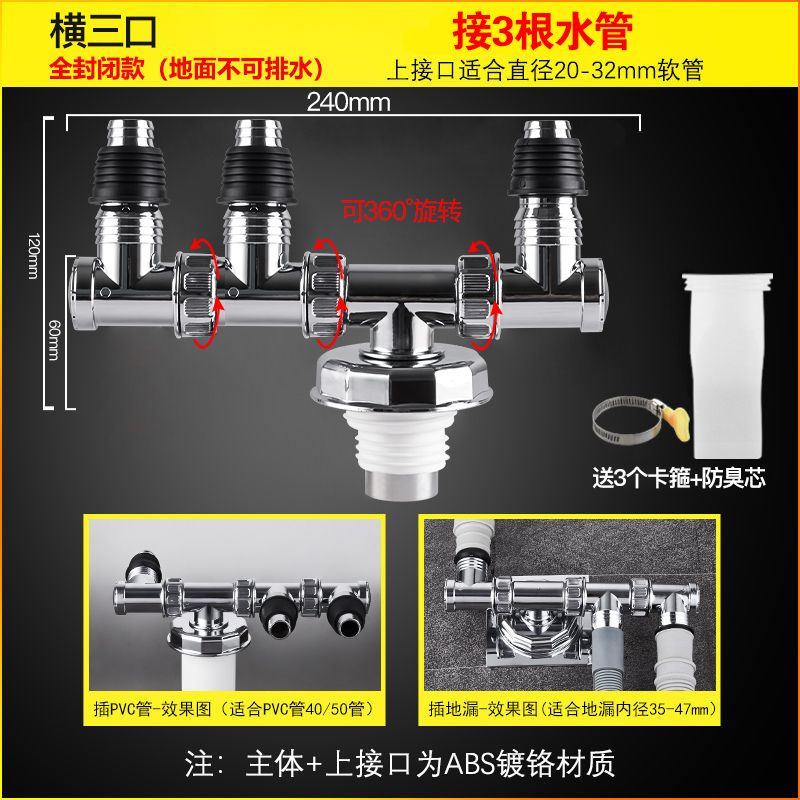 横三口

全封闭款（地面不可排水）

接3根水管

上接口适合直径20-32mm软管

240mm

120mm

60mm

可360°旋转

送3个卡箍+防臭芯

插PVC管-效果图（适合PVC管40/50管）

插地漏-效果图（适合地漏内径35-47mm）

注：主体+上接口为ABS镀铬材质