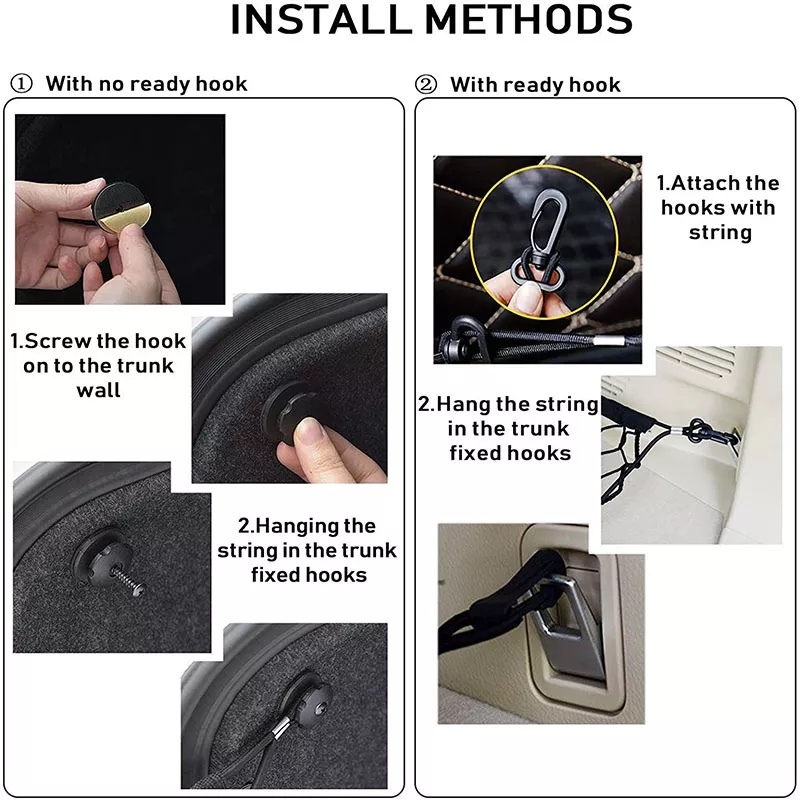 INSTALL METHODS

① With no ready hook

1.Screw the hook on to the trunk wall

2.Hanging the string in the trunk fixed hooks

② With ready hook

1.Attach the hooks with string

2.Hang the string in the trunk fixed hooks