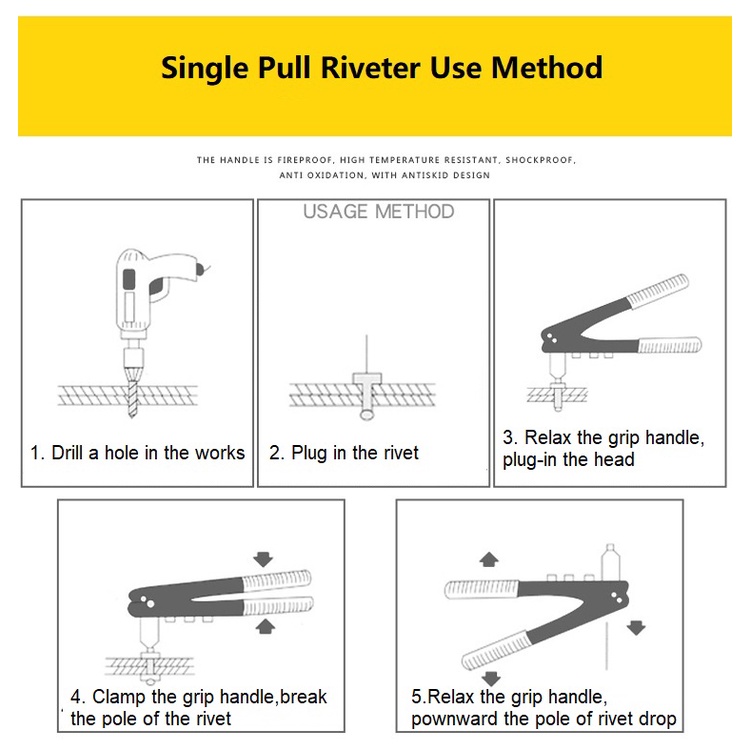 Single Pull Riveter Use Method

THE HANDLE IS FIREPROOF, HIGH TEMPERATURE RESISTANT, SHOCKPROOF, ANTI OXIDATION, WITH ANTISKID DESIGN

USAGE METHOD

1. Drill a hole in the works

2. Plug in the rivet

3. Relax the grip handle, plug-in the head

4. Clamp the grip handle,break the pole of the rivet

5.Relax the grip handle, pownward the pole of rivet drop