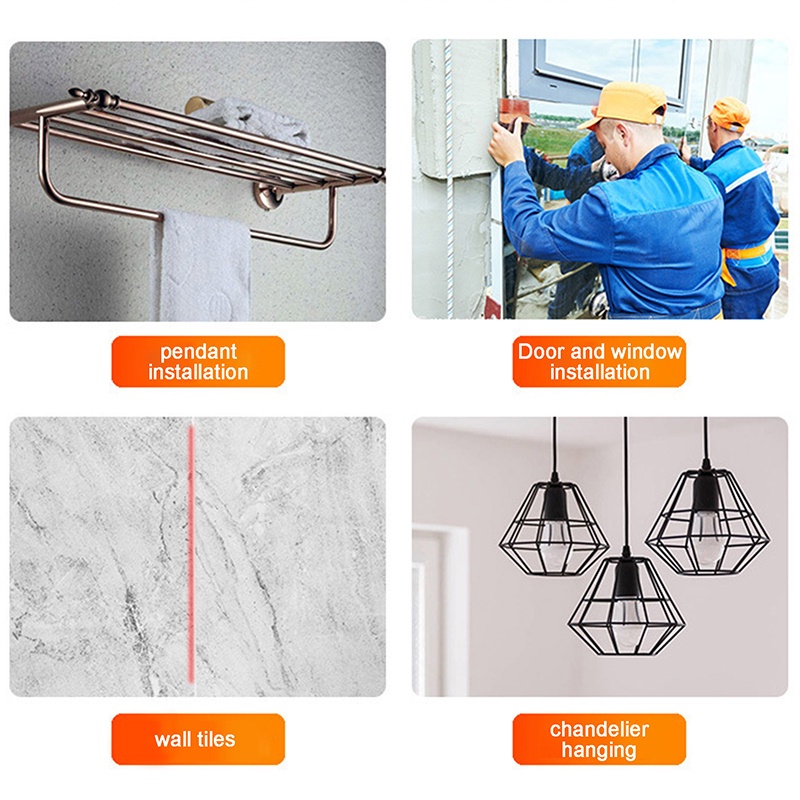 pendant installation

Door and window installation

wall tiles

chandelier hanging