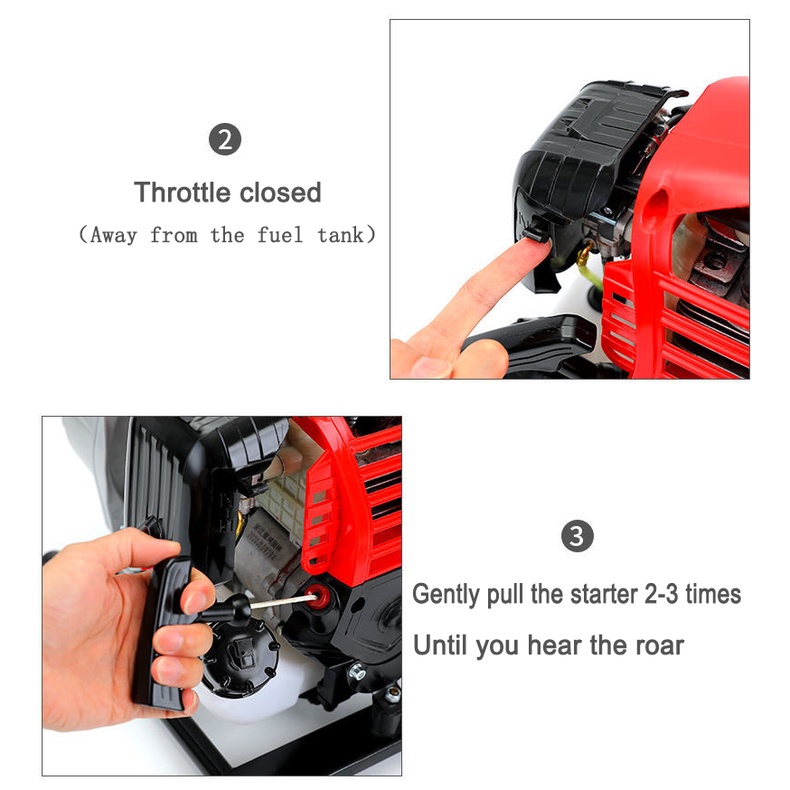 2

Throttle closed

(Away from the fuel tank)

3

Gently pull the starter 2-3 times

Until you hear the roar