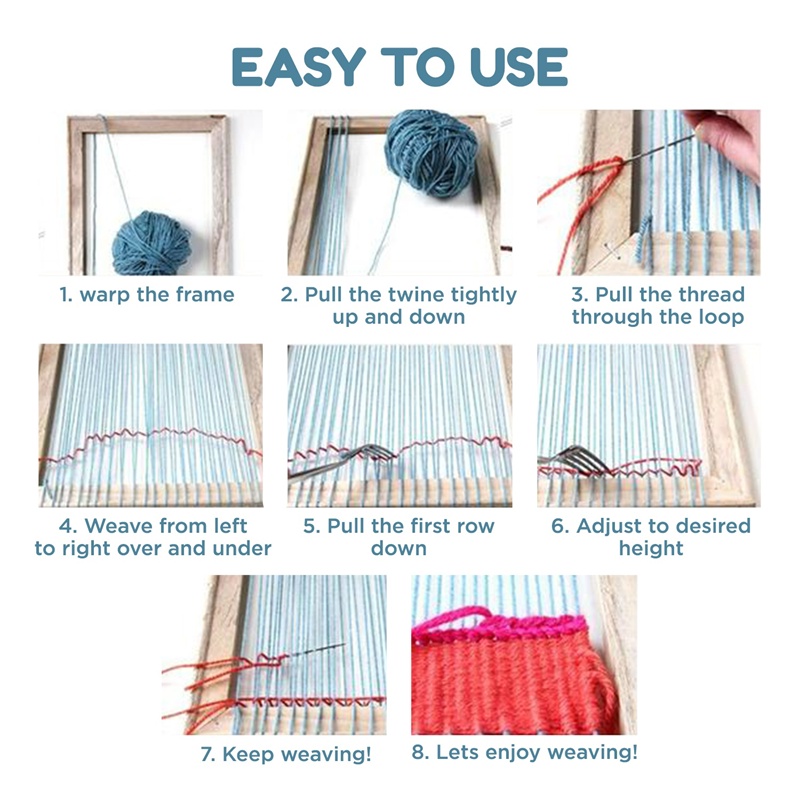 EASY TO USE

1. warp the frame

2. Pull the twine tightly up and down

3. Pull the thread through the loop

4. Weave from left to right over and under

5. Pull the first row down

6. Adjust to desired height

7. Keep weaving!

8. Lets enjoy weaving!