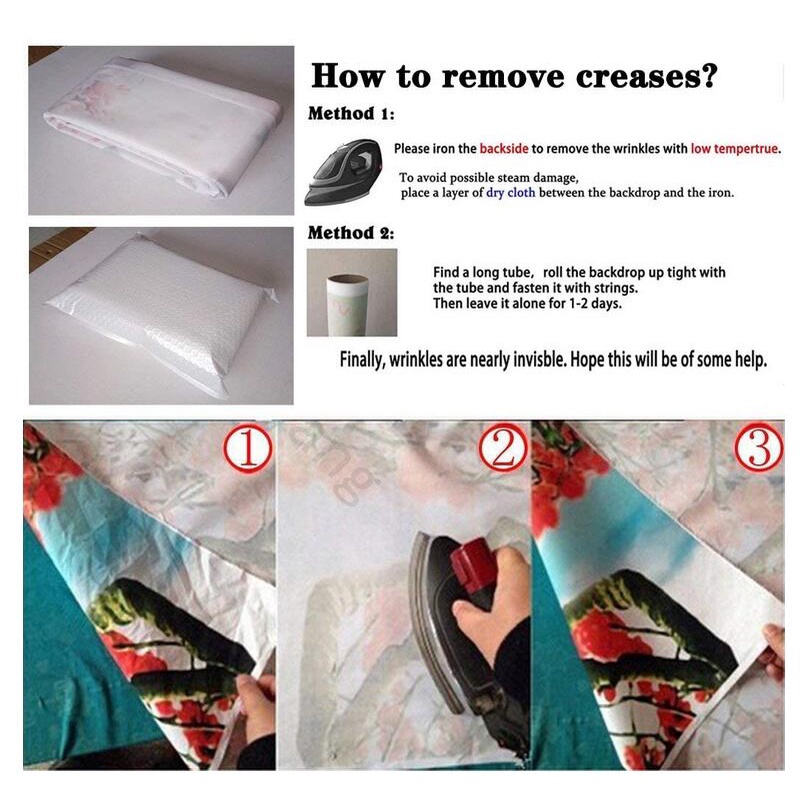 How to remove creases?

Method 1:

Please iron the backside to remove the wrinkles with low tempertrue.

To avoid possible steam damage, place a layer of dry cloth between the backdrop and the iron.

Method 2:

Find a long tube, roll the backdrop up tight with the tube and fasten it with strings. Then leave it alone for 1-2 days.

Finally, wrinkles are nearly invisble. Hope this will be of some help.

①

②

③