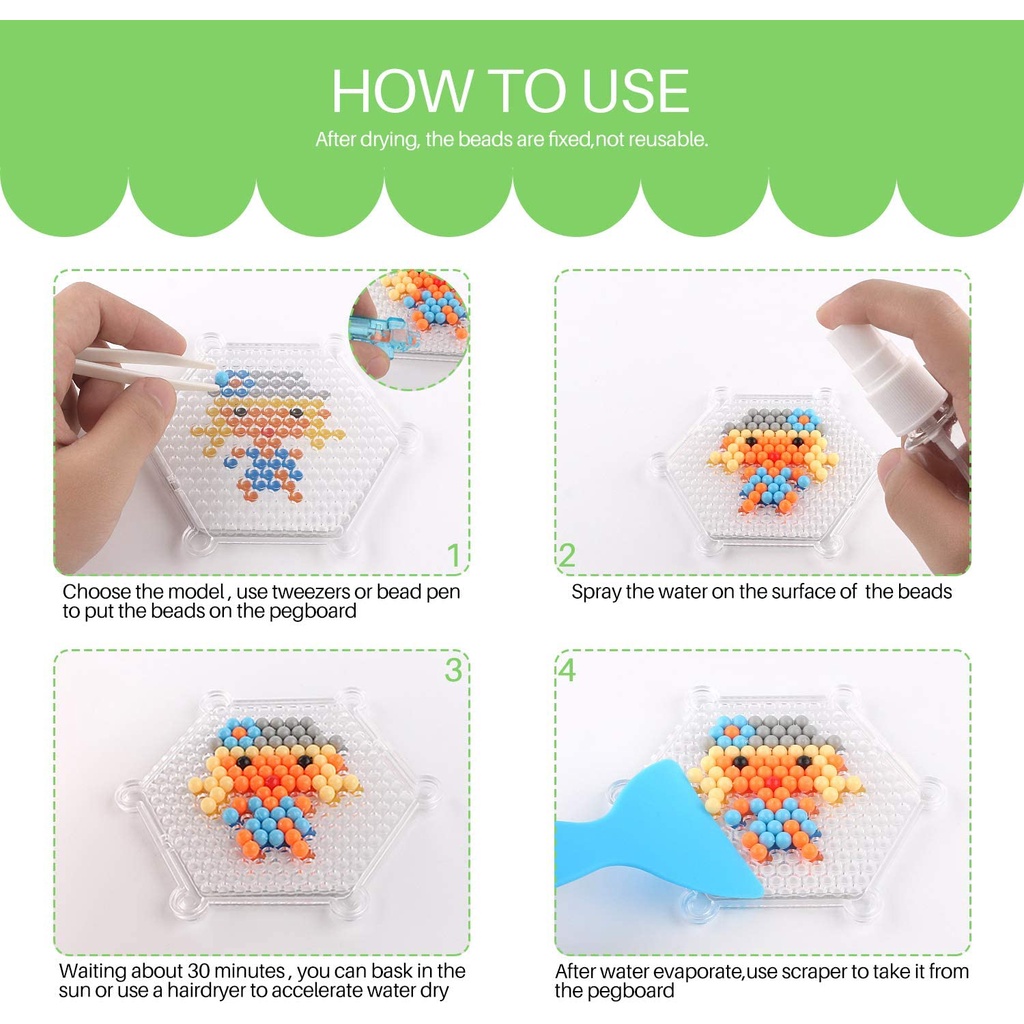 HOW TO USE

After drying, the beads are fixed,not reusable.

1

Choose the model , use tweezers or bead pen to put the beads on the pegboard

2

Spray the water on the surface of the beads

3

Waiting about 30 minutes , you can bask in the sun or use a hairdryer to accelerate water dry

4

After water evaporate,use scraper to take it from the pegboard