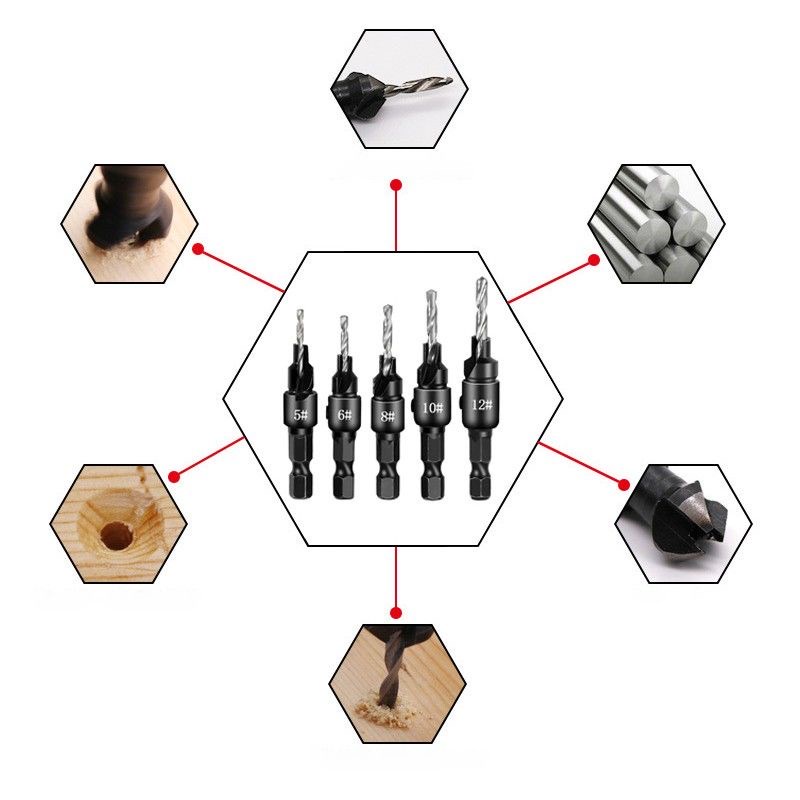 5#
6#
8#
10#
12#