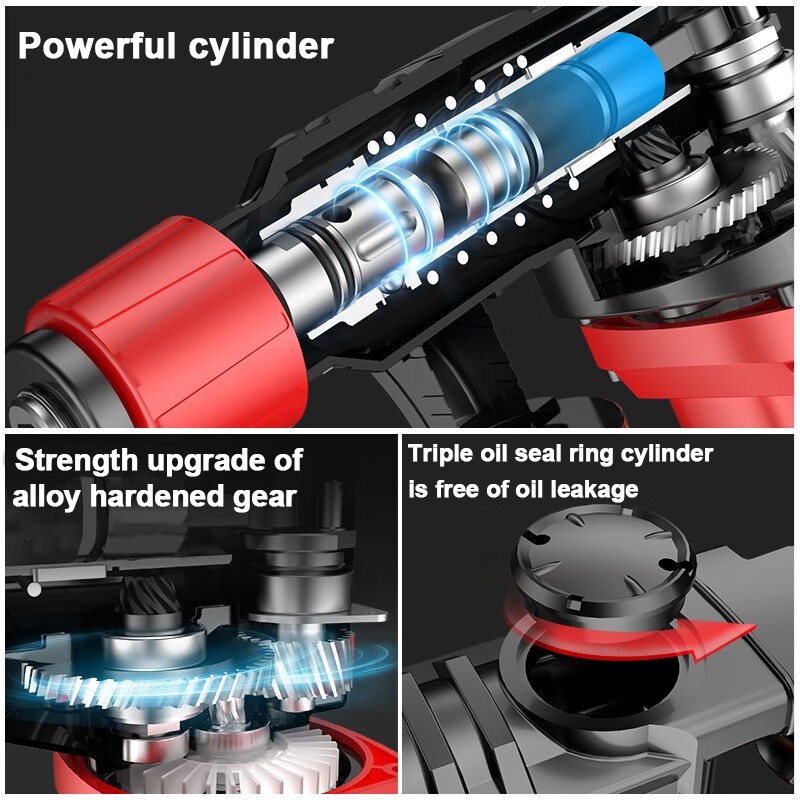 Powerful cylinder

Strength upgrade of alloy hardened gear

Triple oil seal ring cylinder is free of oil leakage