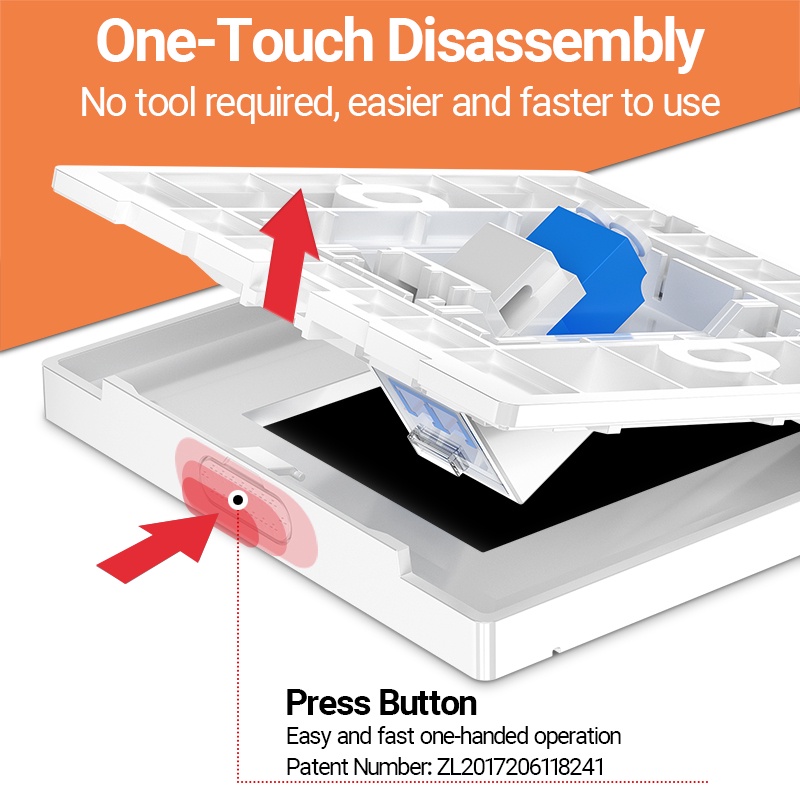 One-Touch Disassembly
No tool required, easier and faster to use

Press Button
Easy and fast one-handed operation
Patent Number: ZL2017206118241