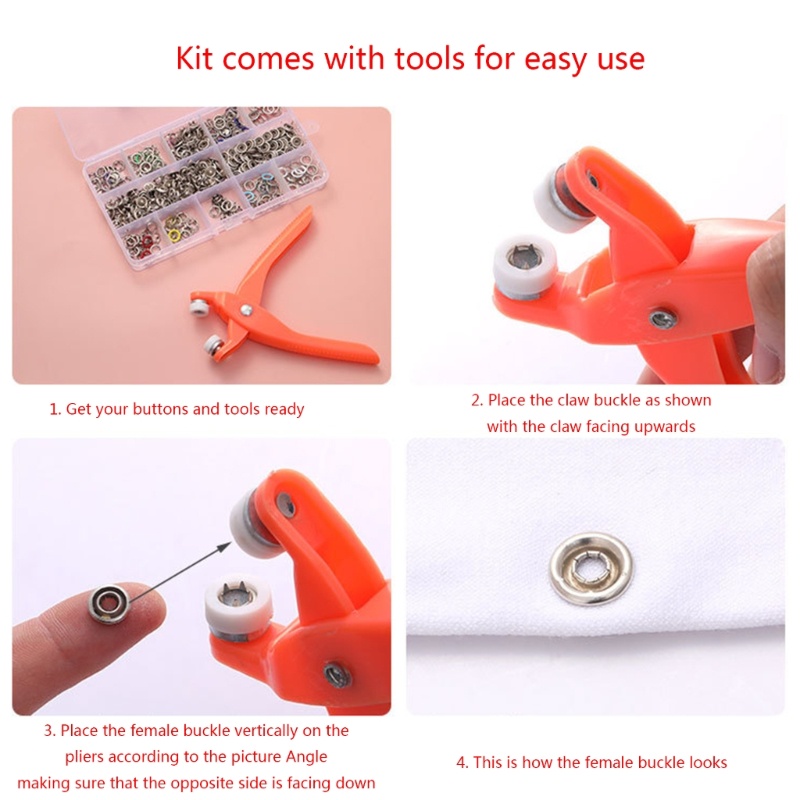 Kit comes with tools for easy use

1. Get your buttons and tools ready

2. Place the claw buckle as shown with the claw facing upwards

3. Place the female buckle vertically on the pliers according to the picture Angle making sure that the opposite side is facing down

4. This is how the female buckle looks