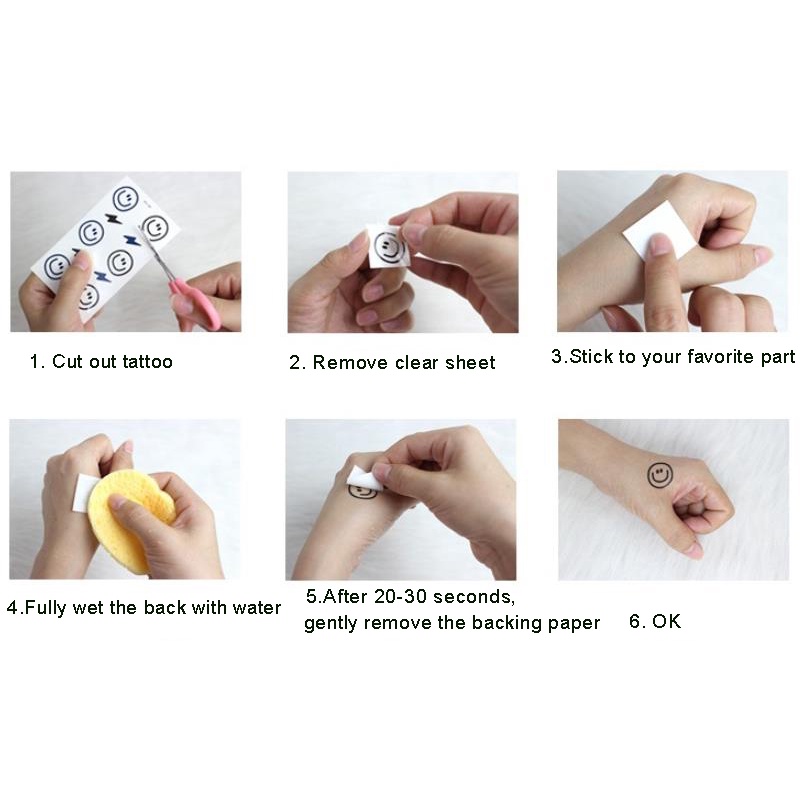 1. Cut out tattoo

2. Remove clear sheet

3.Stick to your favorite part

4.Fully wet the back with water

5.After 20-30 seconds, gently remove the backing paper

6. OK