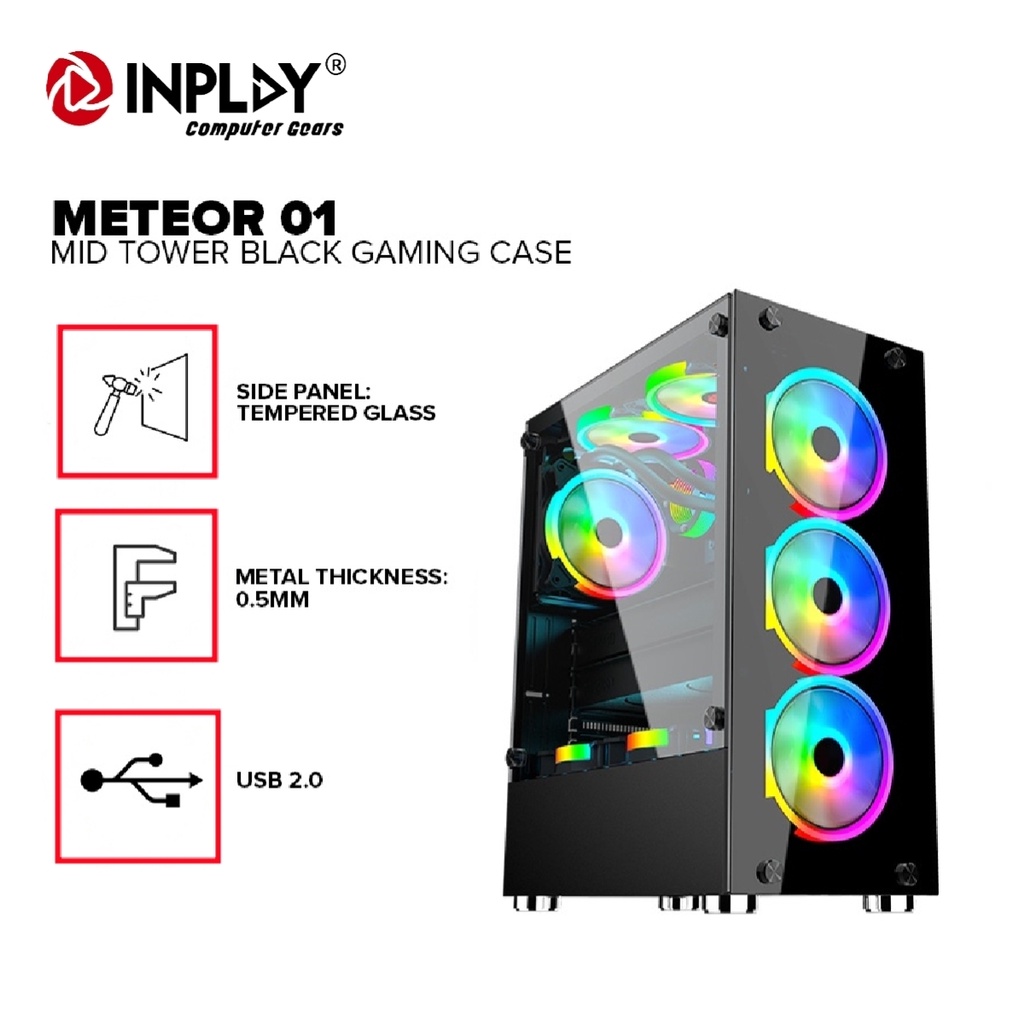 INPLAY®
Computer Gears

METEOR 01
MID TOWER BLACK GAMING CASE

SIDE PANEL:
TEMPERED GLASS

METAL THICKNESS:
0.5MM

USB 2.0