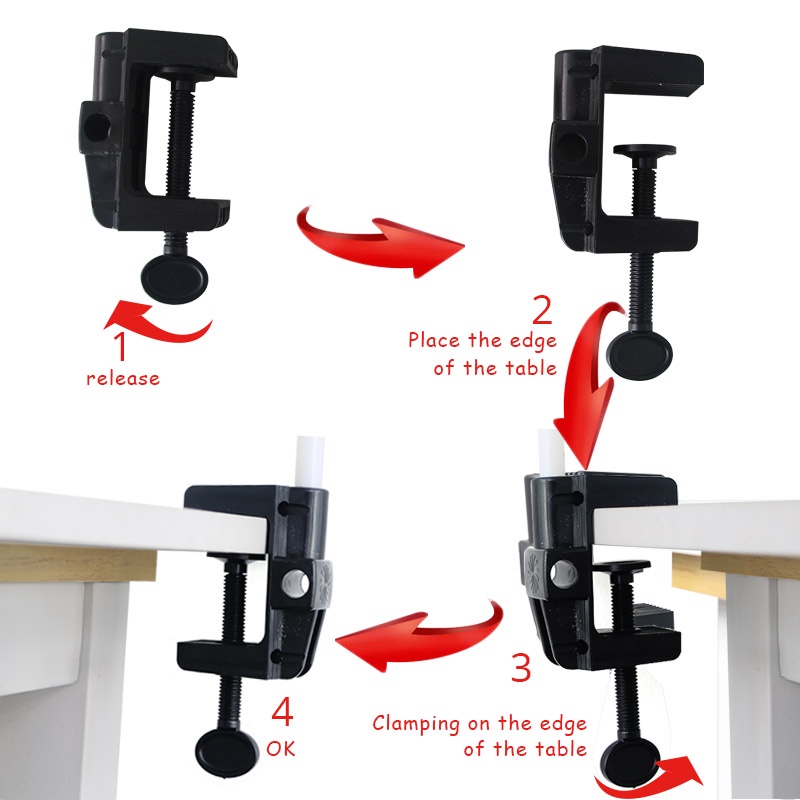 1
release

2
Place the edge of the table

3
Clamping on the edge of the table

4
OK