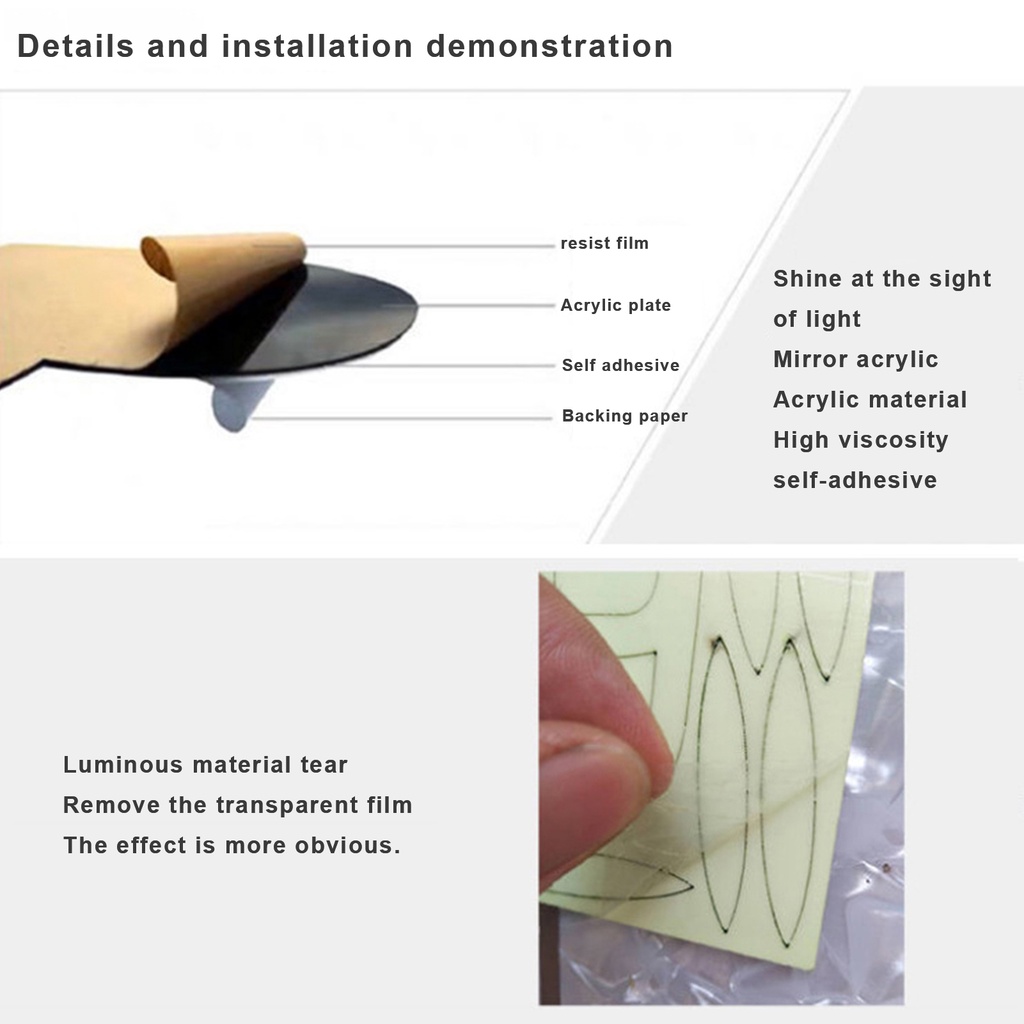 Details and installation demonstration

resist film

Acrylic plate

Self adhesive

Backing paper

Shine at the sight of light
Mirror acrylic
Acrylic material
High viscosity self-adhesive

Luminous material tear
Remove the transparent film
The effect is more obvious.