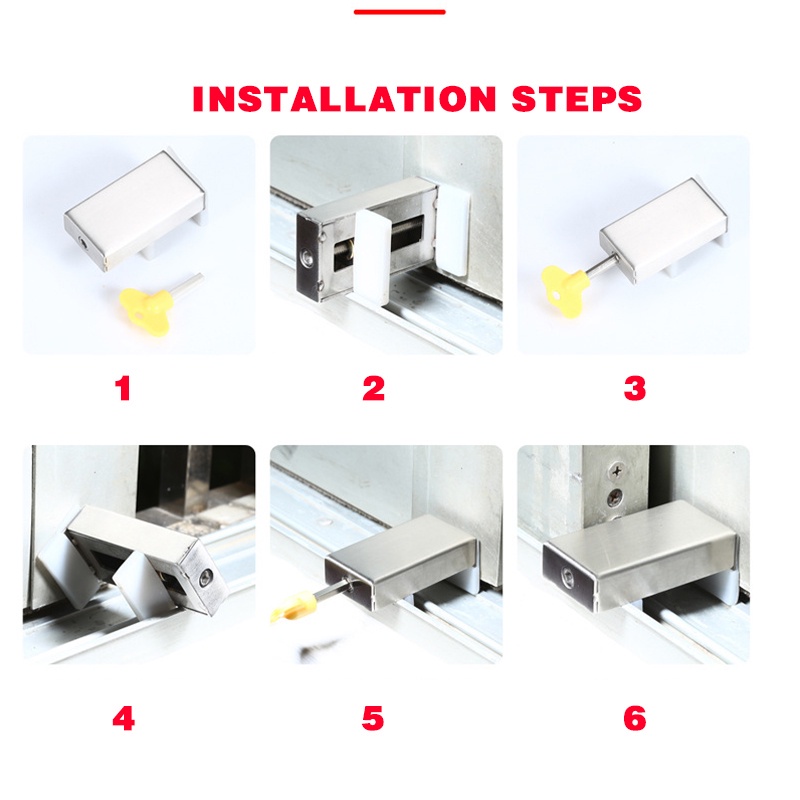 INSTALLATION STEPS

1

2

3

4

5

6