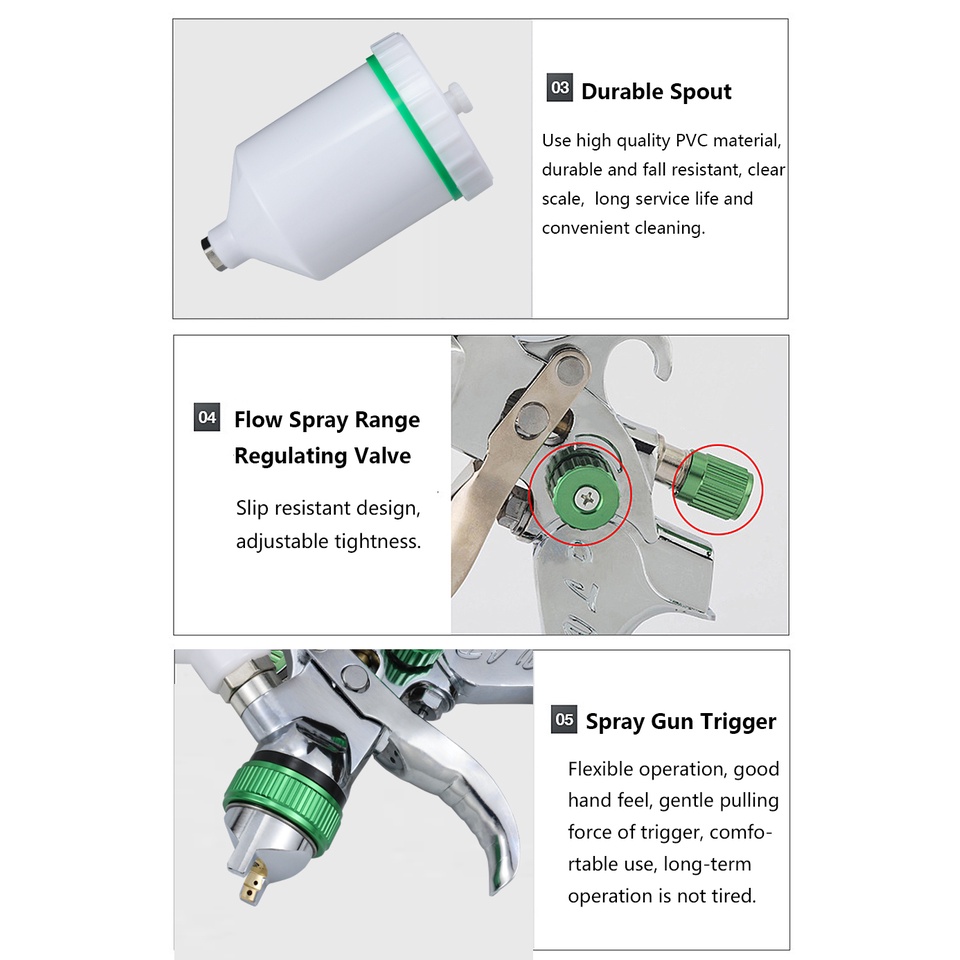 03 Durable Spout

Use high quality PVC material, durable and fall resistant, clear scale, long service life and convenient cleaning.

04 Flow Spray Range Regulating Valve

Slip resistant design, adjustable tightness.

05 Spray Gun Trigger

Flexible operation, good hand feel, gentle pulling force of trigger, comfortable use, long-term operation is not tired.