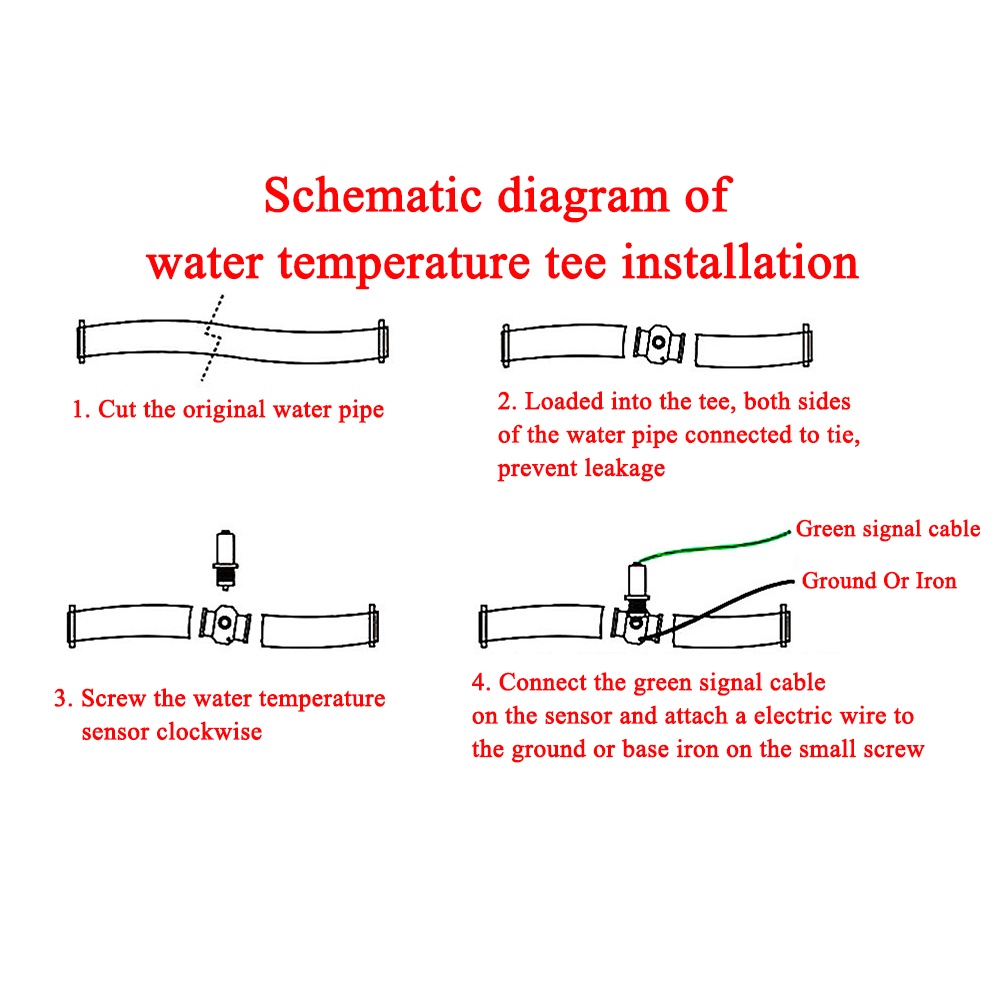 Schematic diagram of
water temperature tee installation

1. Cut the original water pipe

2. Loaded into the tee, both sides of the water pipe connected to tie, prevent leakage

3. Screw the water temperature sensor clockwise

Green signal cable

Ground Or Iron

4. Connect the green signal cable on the sensor and attach a electric wire to the ground or base iron on the small screw