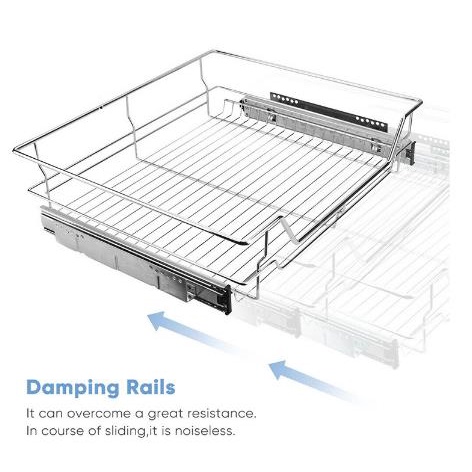 Damping Rails

It can overcome a great resistance.
In course of sliding,it is noiseless.