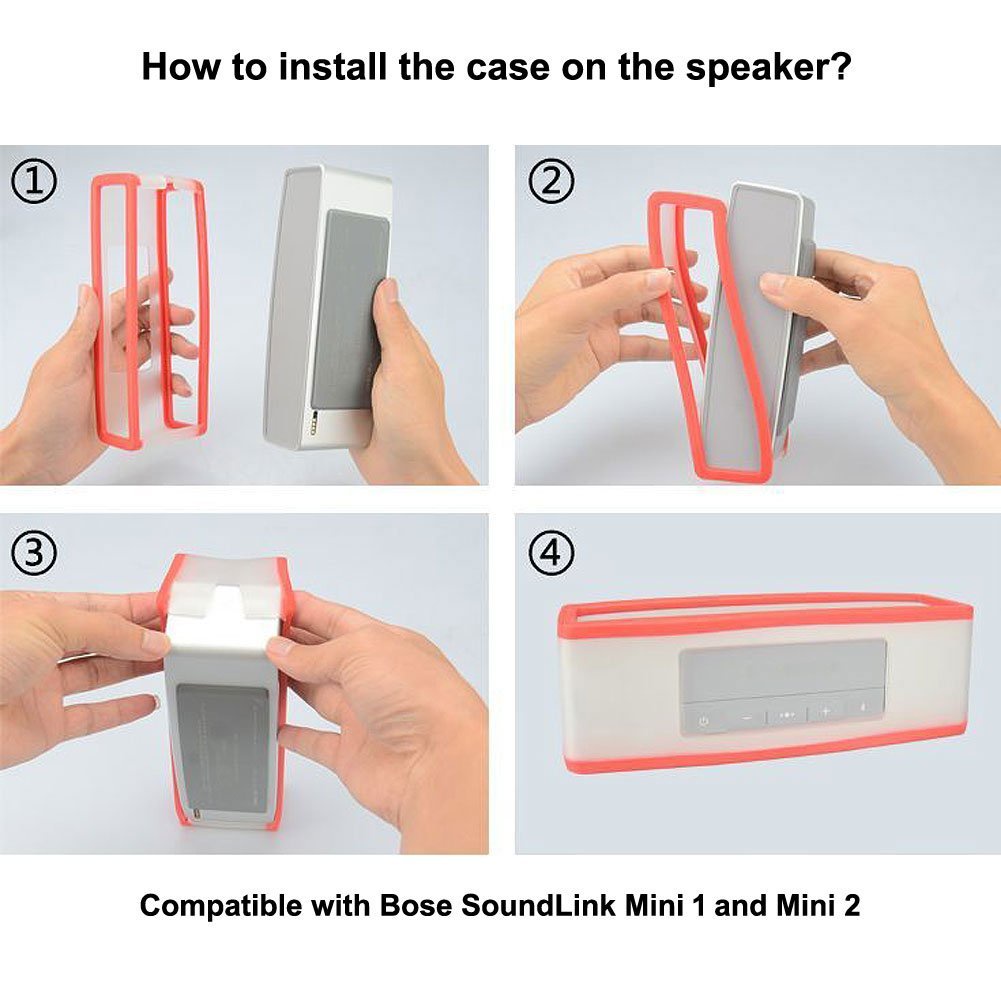 How to install the case on the speaker?

①

②

③

④

Compatible with Bose SoundLink Mini 1 and Mini 2