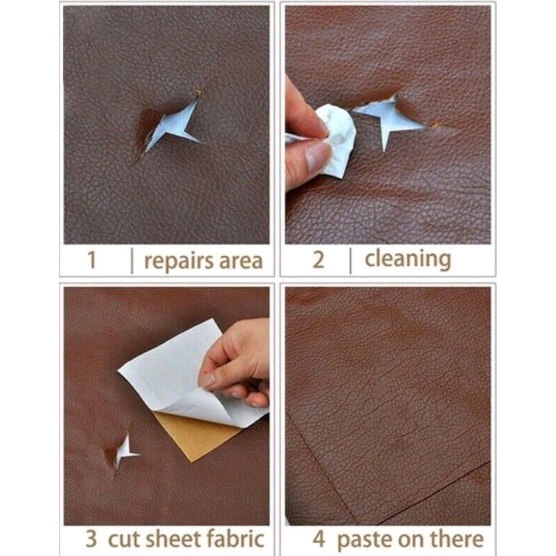 1 | repairs area

2 | cleaning

3 cut sheet fabric

4 paste on there