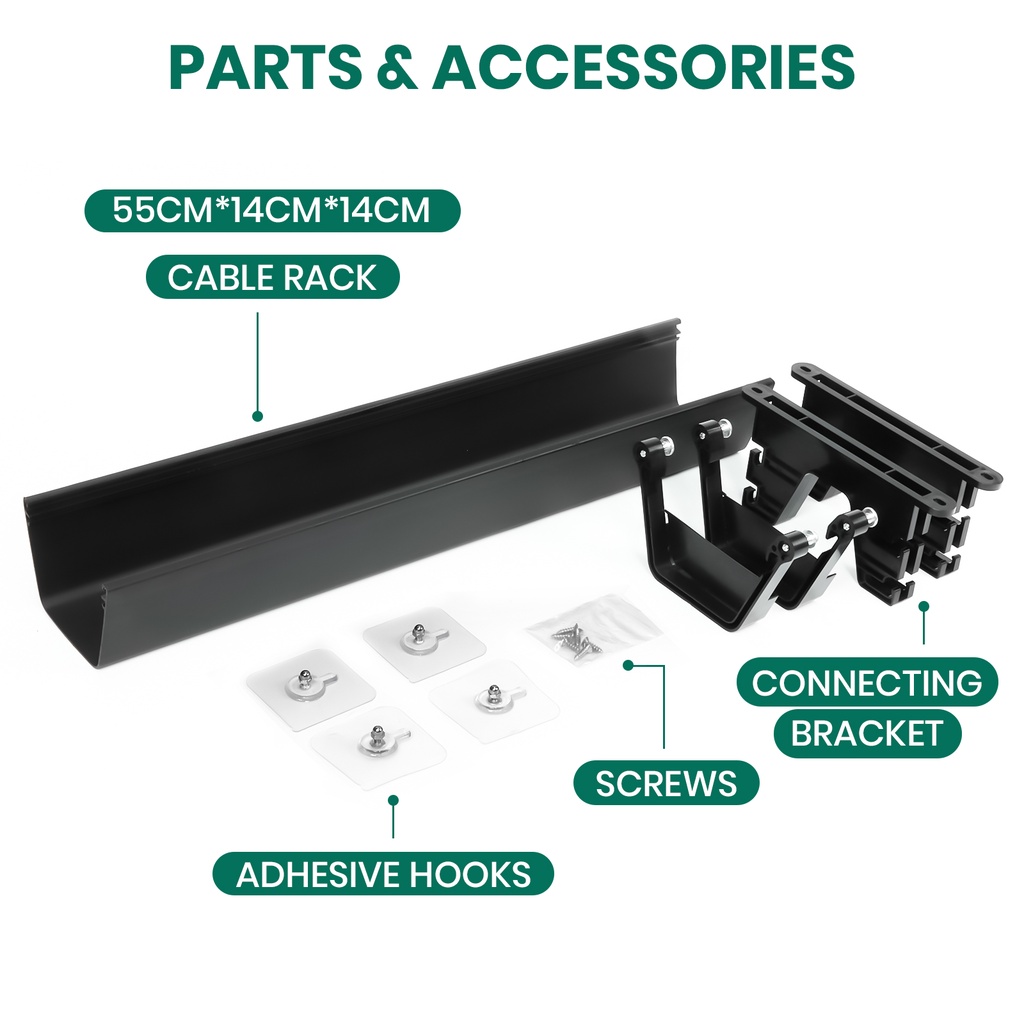 PARTS & ACCESSORIES

55CM*14CM*14CM

CABLE RACK

CONNECTING BRACKET

SCREWS

ADHESIVE HOOKS