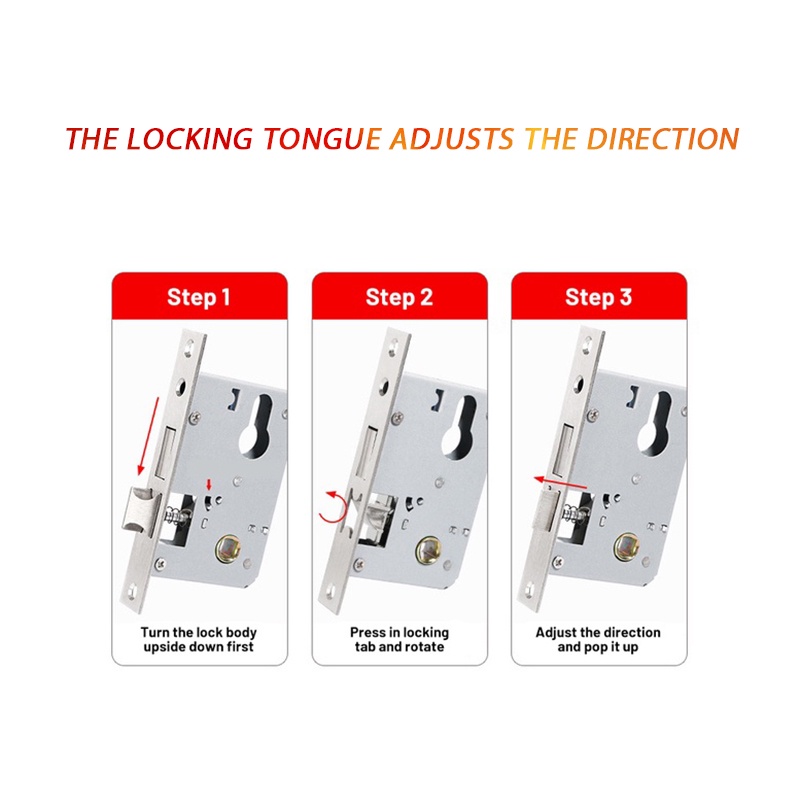 THE LOCKING TONGUE ADJUSTS THE DIRECTION

Step 1

Turn the lock body upside down first

Step 2

Press in locking tab and rotate

Step 3

Adjust the direction and pop it up