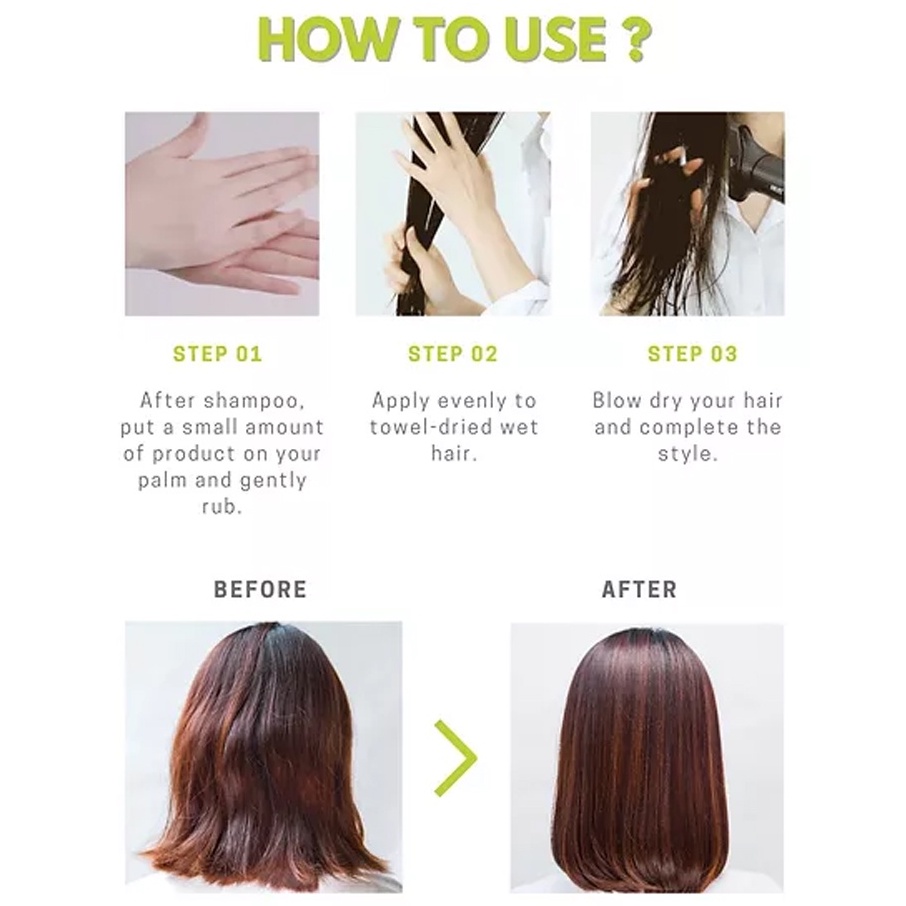 HOW TO USE ?

STEP 01

After shampoo, put a small amount of product on your palm and gently rub.

STEP 02

Apply evenly to towel-dried wet hair.

STEP 03

Blow dry your hair and complete the style.

BEFORE

AFTER