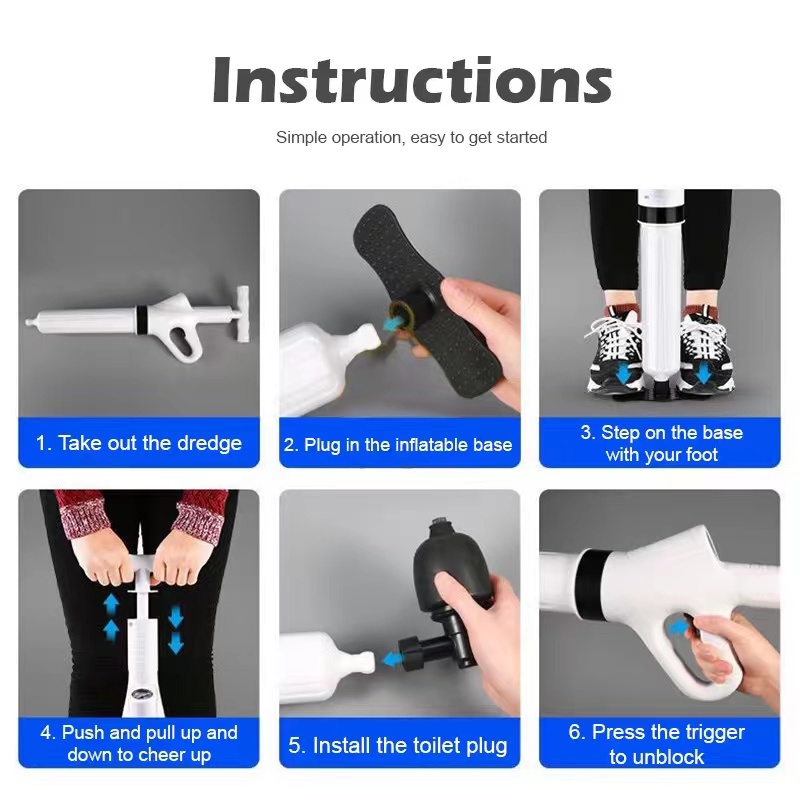 Instructions

Simple operation, easy to get started

1. Take out the dredge

2. Plug in the inflatable base

3. Step on the base with your foot

4. Push and pull up and down to cheer up

5. Install the toilet plug

6. Press the trigger to unblock