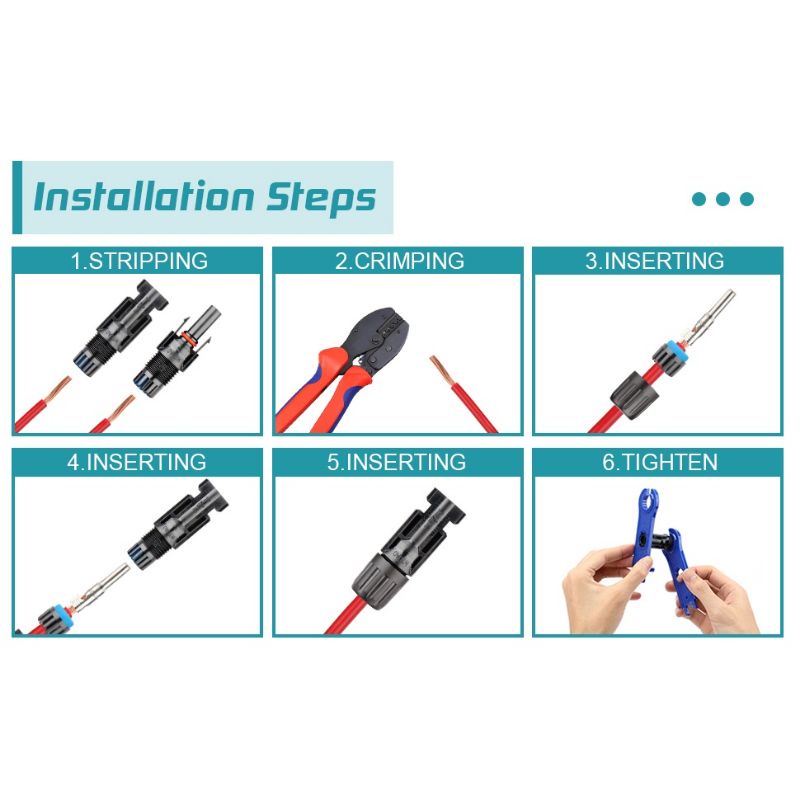 Installation Steps

1.STRIPPING

2.CRIMPING

3.INSERTING

4.INSERTING

5.INSERTING

6.TIGHTEN