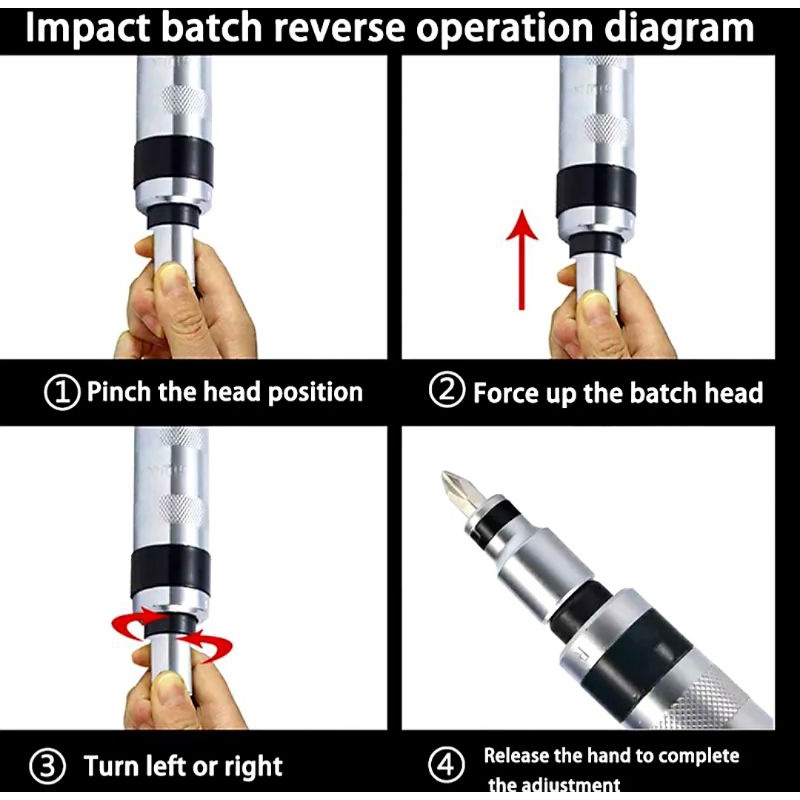 Impact batch reverse operation diagram

① Pinch the head position

② Force up the batch head

③ Turn left or right

④ Release the hand to complete the adjustment