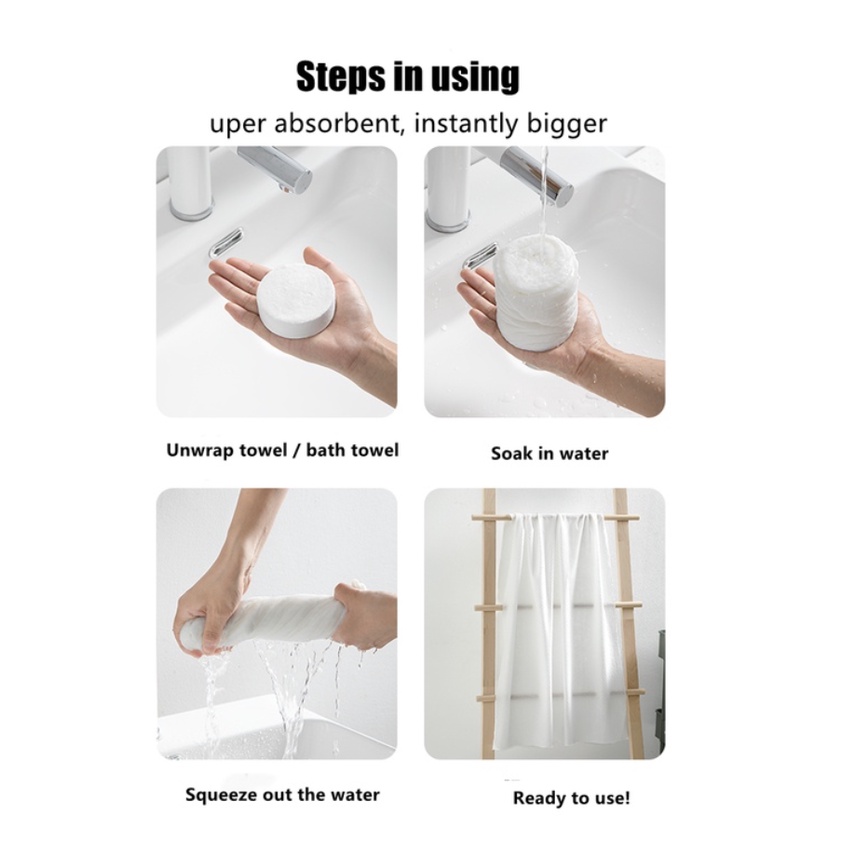 Steps in using

uper absorbent, instantly bigger

Unwrap towel / bath towel

Soak in water

Squeeze out the water

Ready to use!