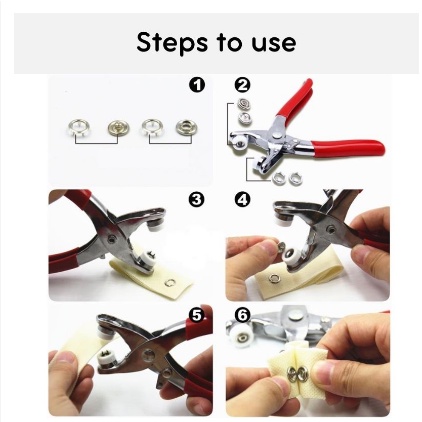 Steps to use

1

2

3

4

5

6