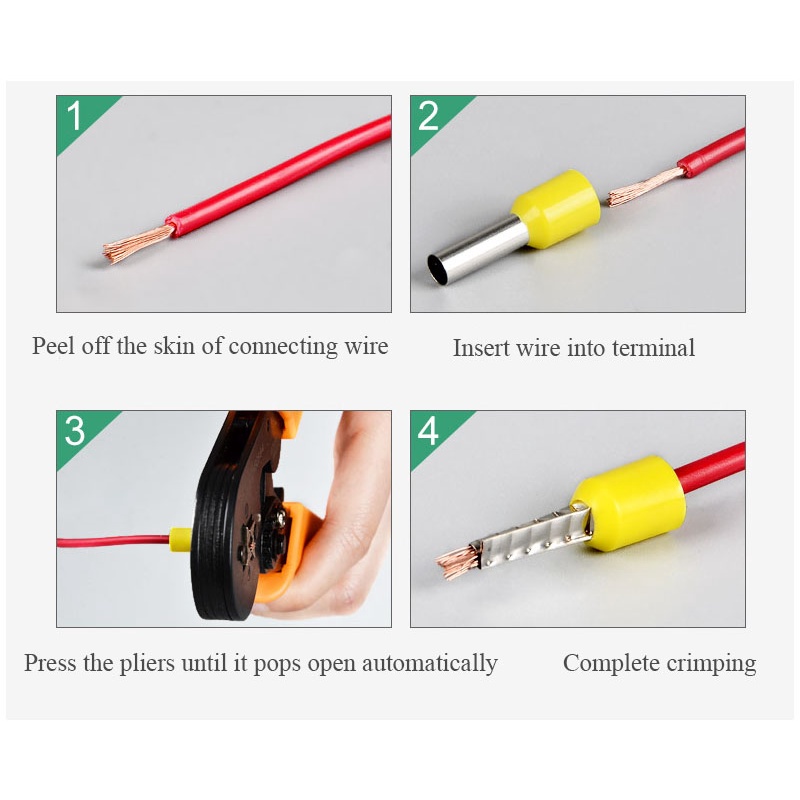 1

Peel off the skin of connecting wire

2

Insert wire into terminal

3

Press the pliers until it pops open automatically

4

Complete crimping